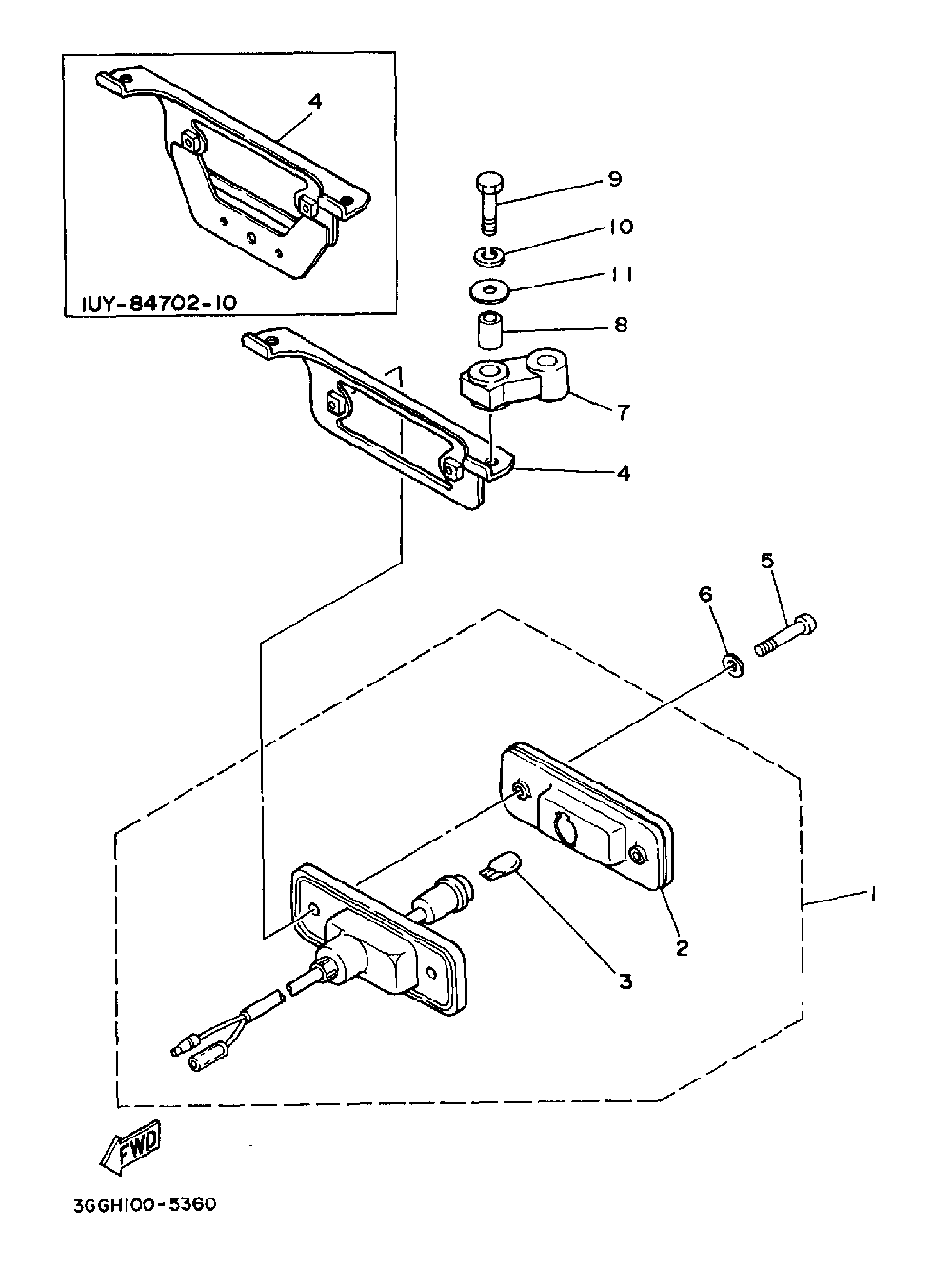 4
IUY-84702-10
9
10
11
8
7
4
5
6
1
2
3
FWD
3GGH100-5360