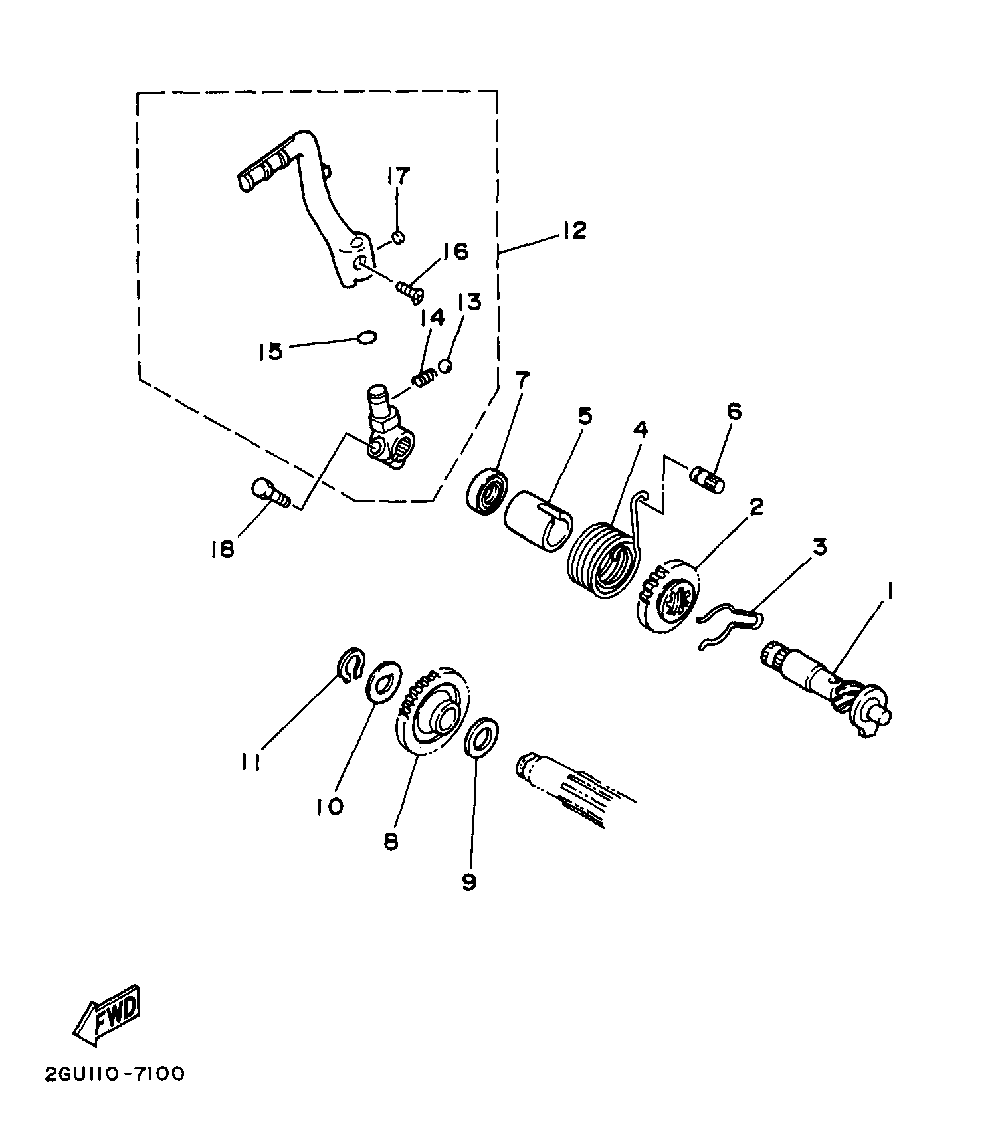 17
12
16
13
14
15
7
5
4
6
2
3
1
18
11
10
8
9
FWD
2GU110-7100