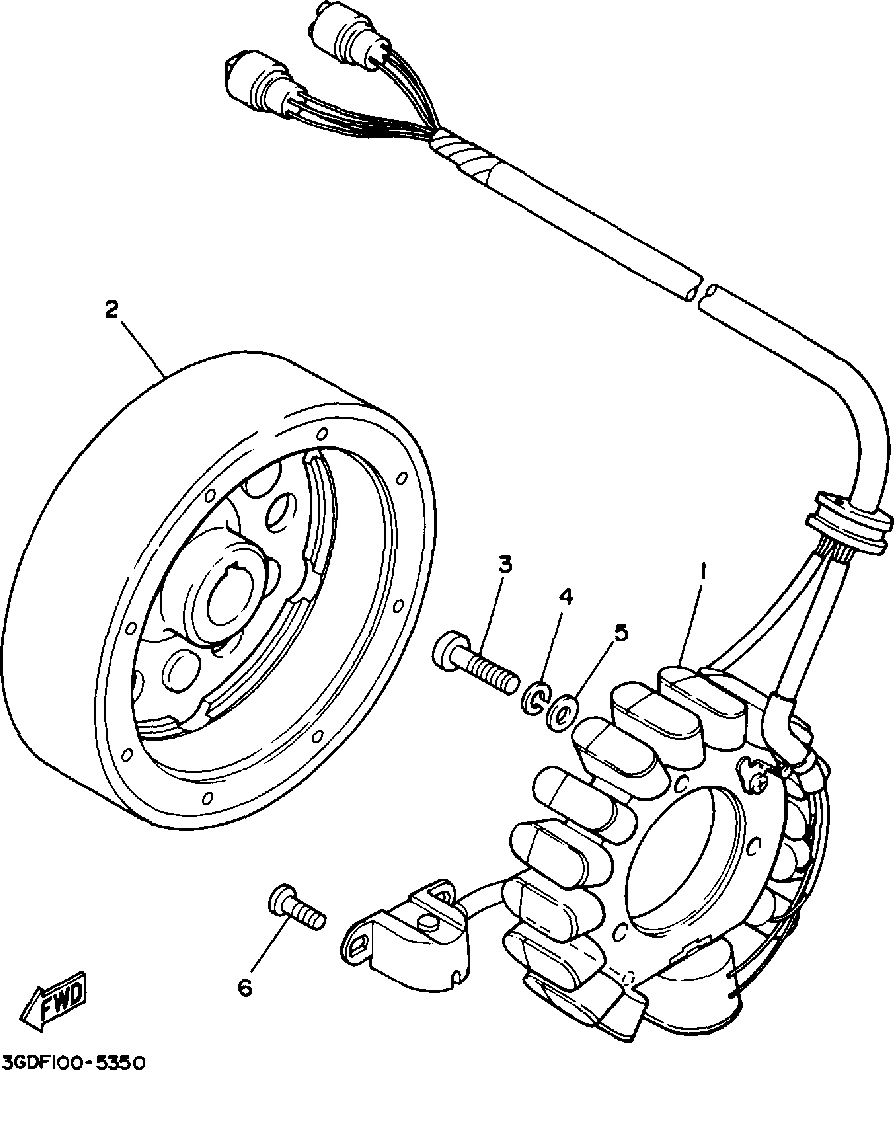 2

3

4

5

1

6

FWD

3GDF100-5350