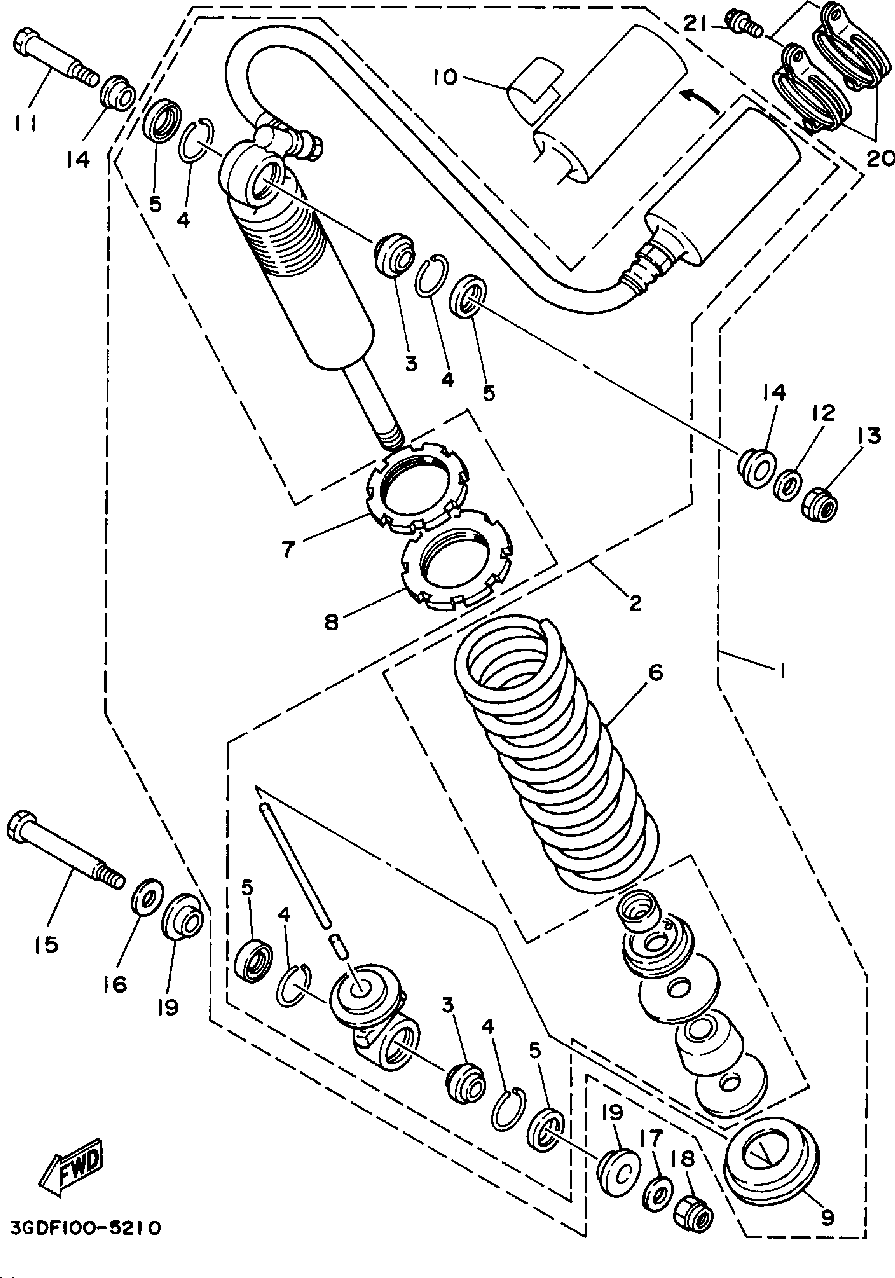 21
10
20
11
14
5
4
3
4
5
14
12
13
7
8
2
6
1
15
16
19
5
4
3
4
5
19
17
18
9
FWD
3GDF100-5210