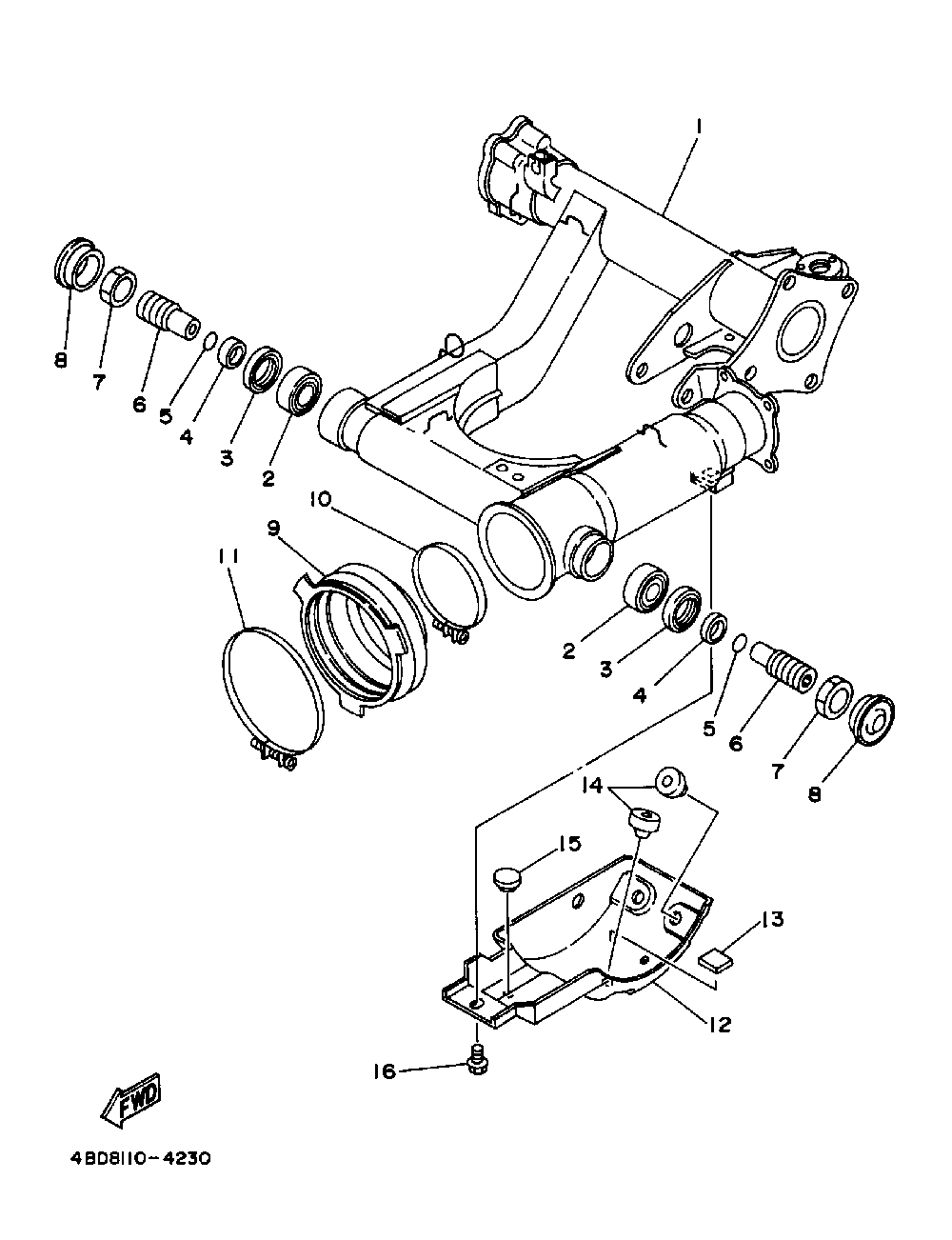 1
8
7
6
5
4
3
2
10
9
11
2
3
4
5
6
7
8
14
15
13
12
16
FWD
4BD8110-4230