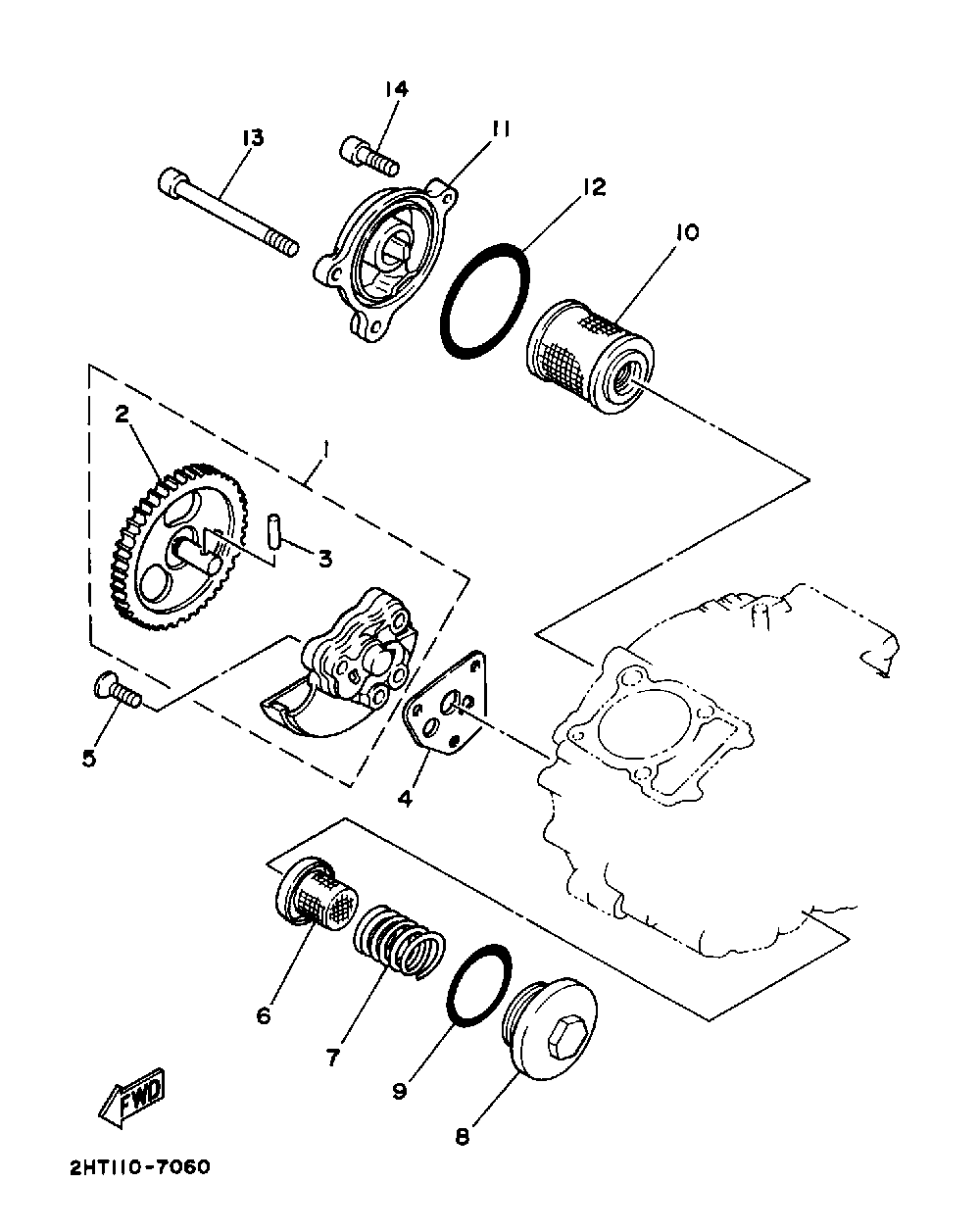 14
13
11
12
10
2
1
3
5
4
6
7
9
8
FWD
2HT110-7060