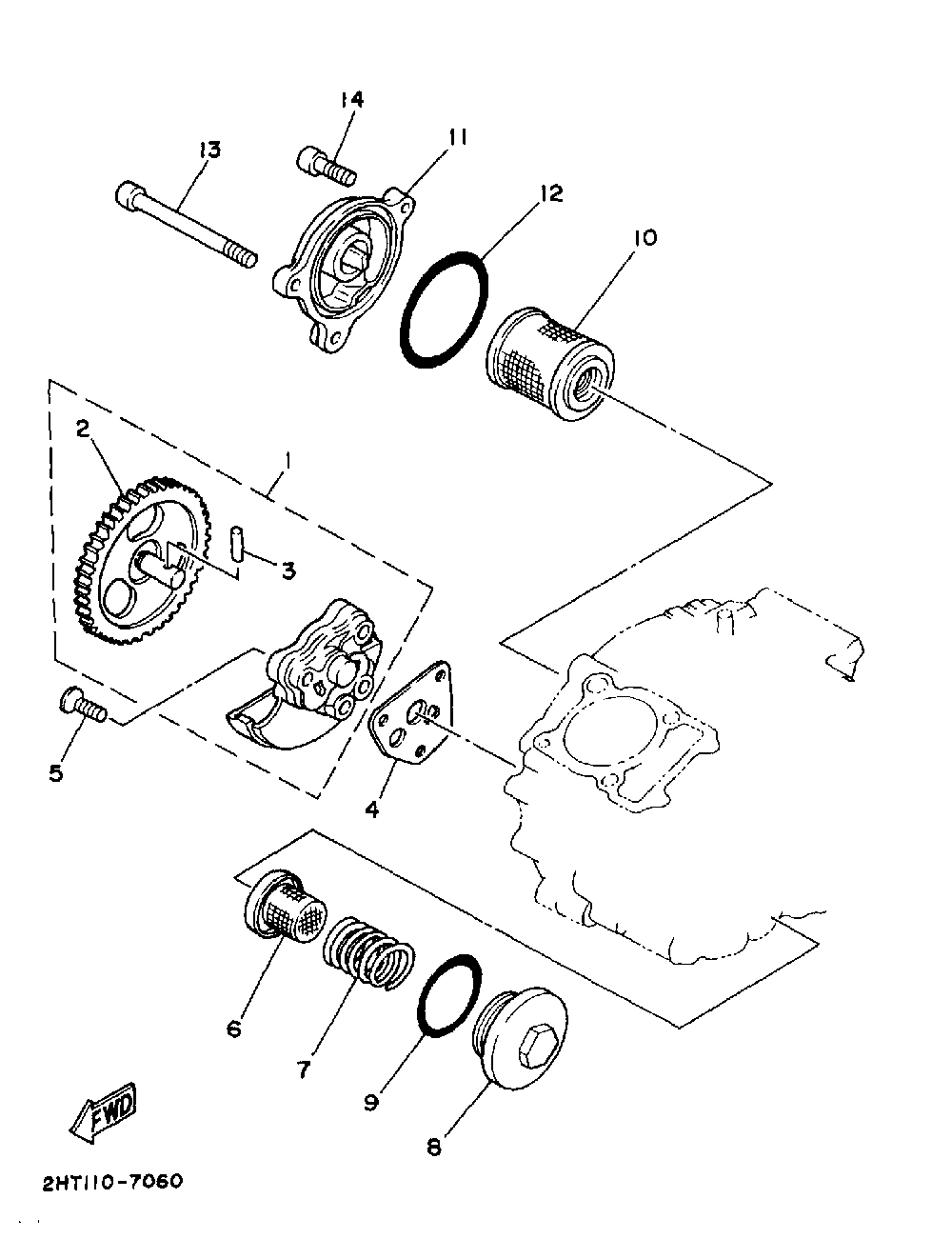 14
13
11
12
10
2
1
3
5
4
6
7
9
8
FWD
2HT110-7060