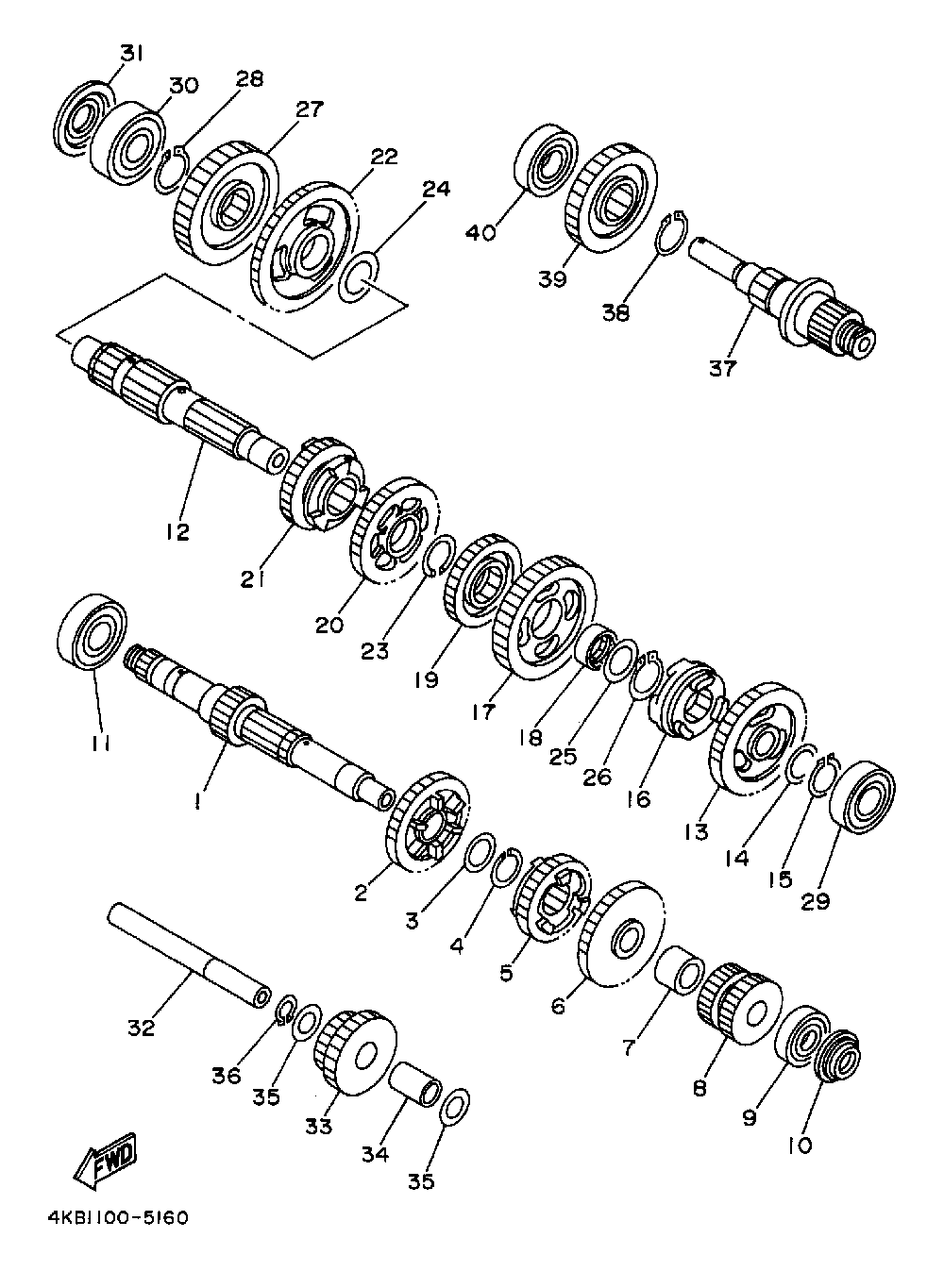 31
30
28
27
22
24
40
39
38
37
12
21
20
23
19
17
18
25
26
16
13
14
15
29
11
1
2
3
4
5
6
7
8
9
10
32
36
35
33
34
35
FWD
4KB1100-5160