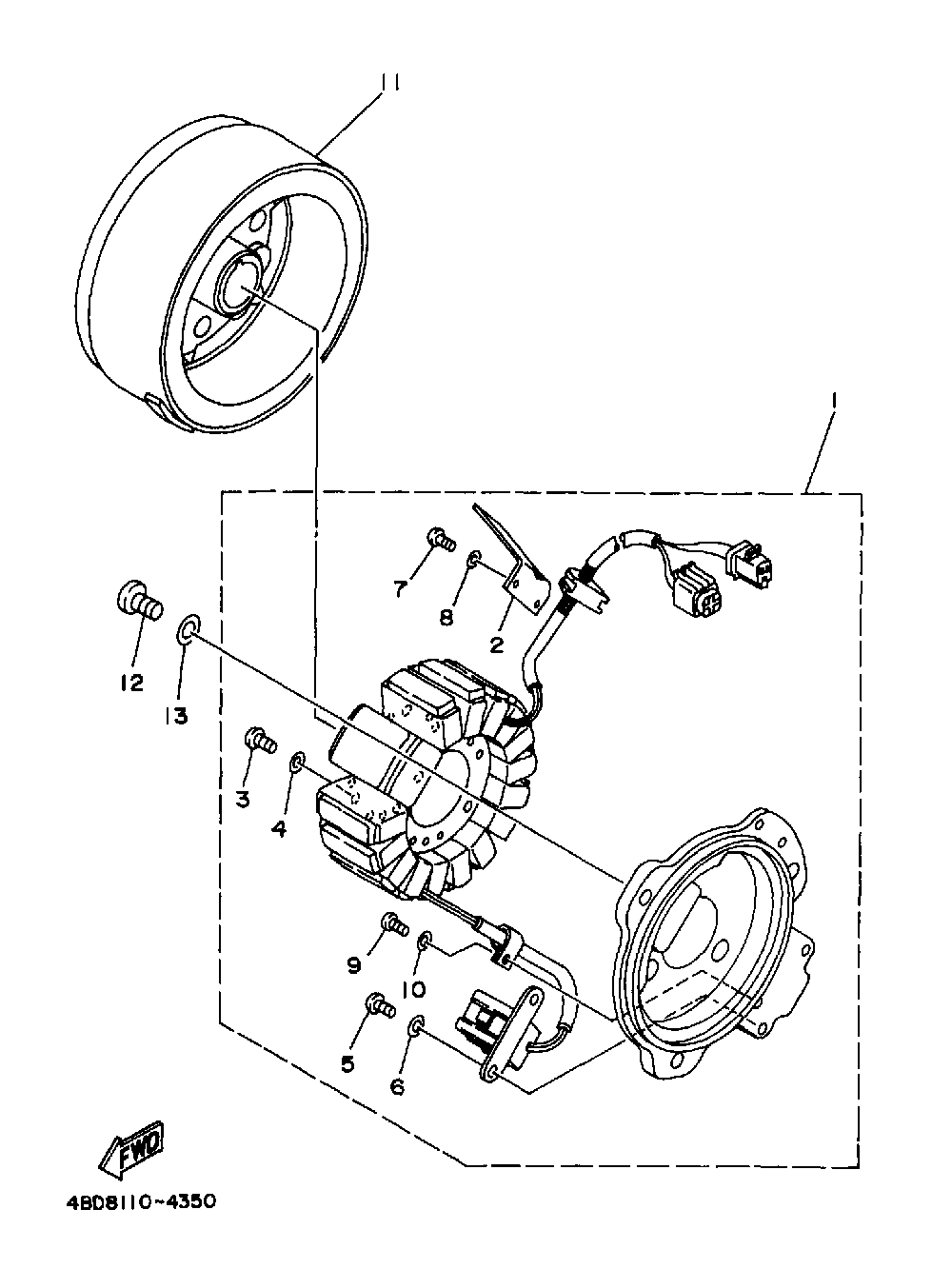 11

1

7

8

2

12

13

3

4

9

10

5

6

FWD

4BD8110-4350