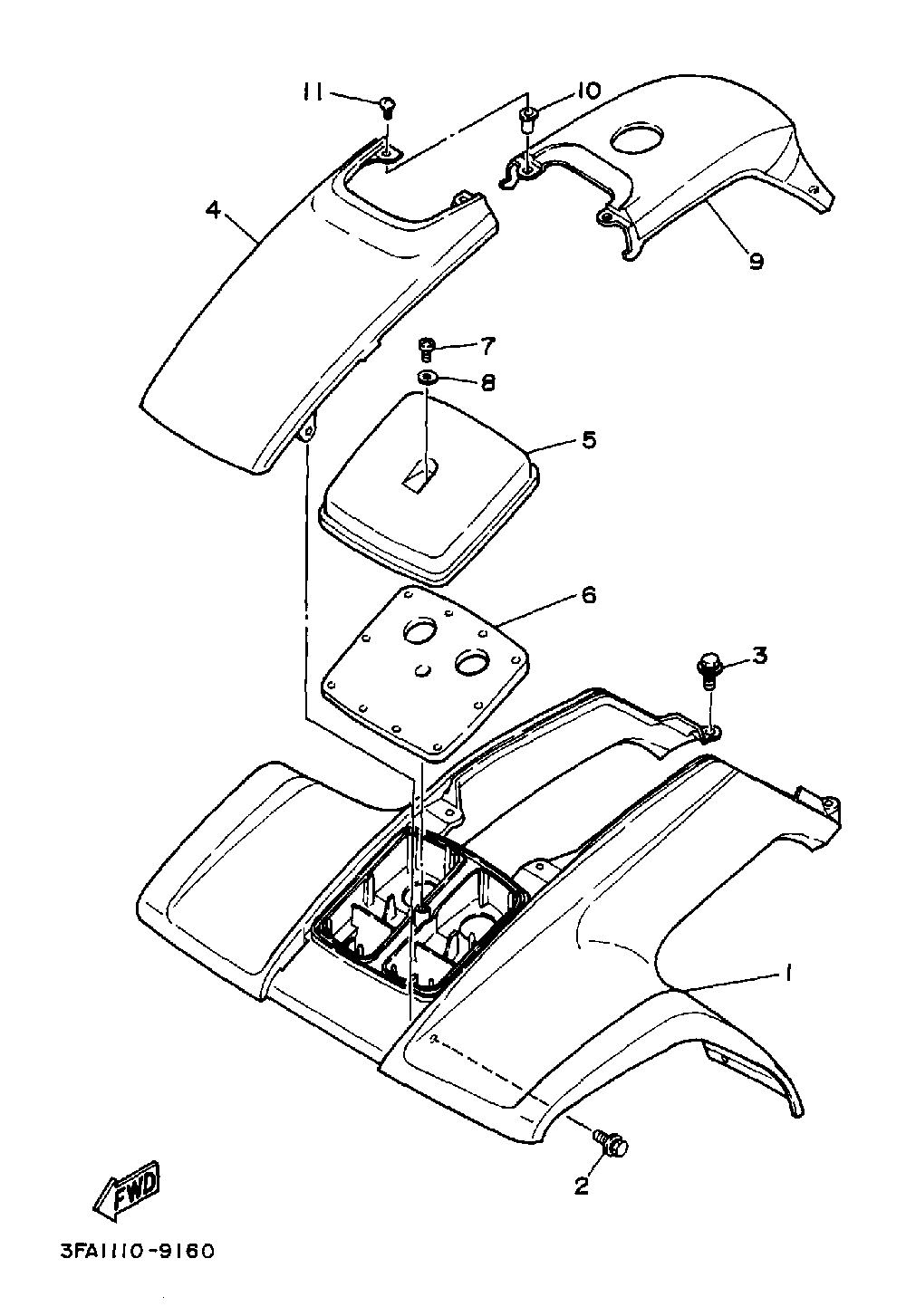 11
10
4
9
7
8
5
6
3
1
2
FWD
3FA1110-9160