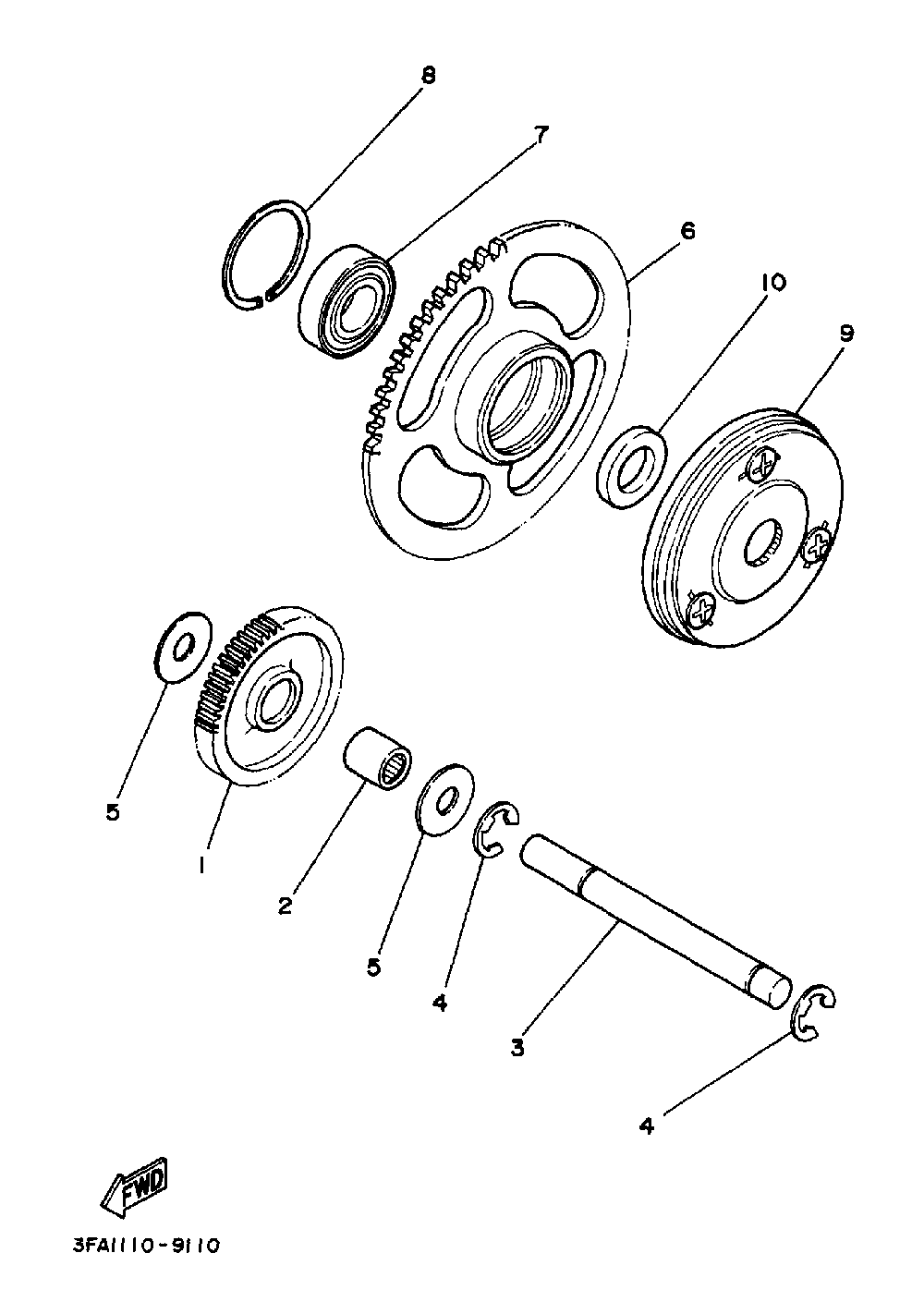 8
7
6
10
9
5
1
2
5
4
3
4
FWD
3FA1110-9110