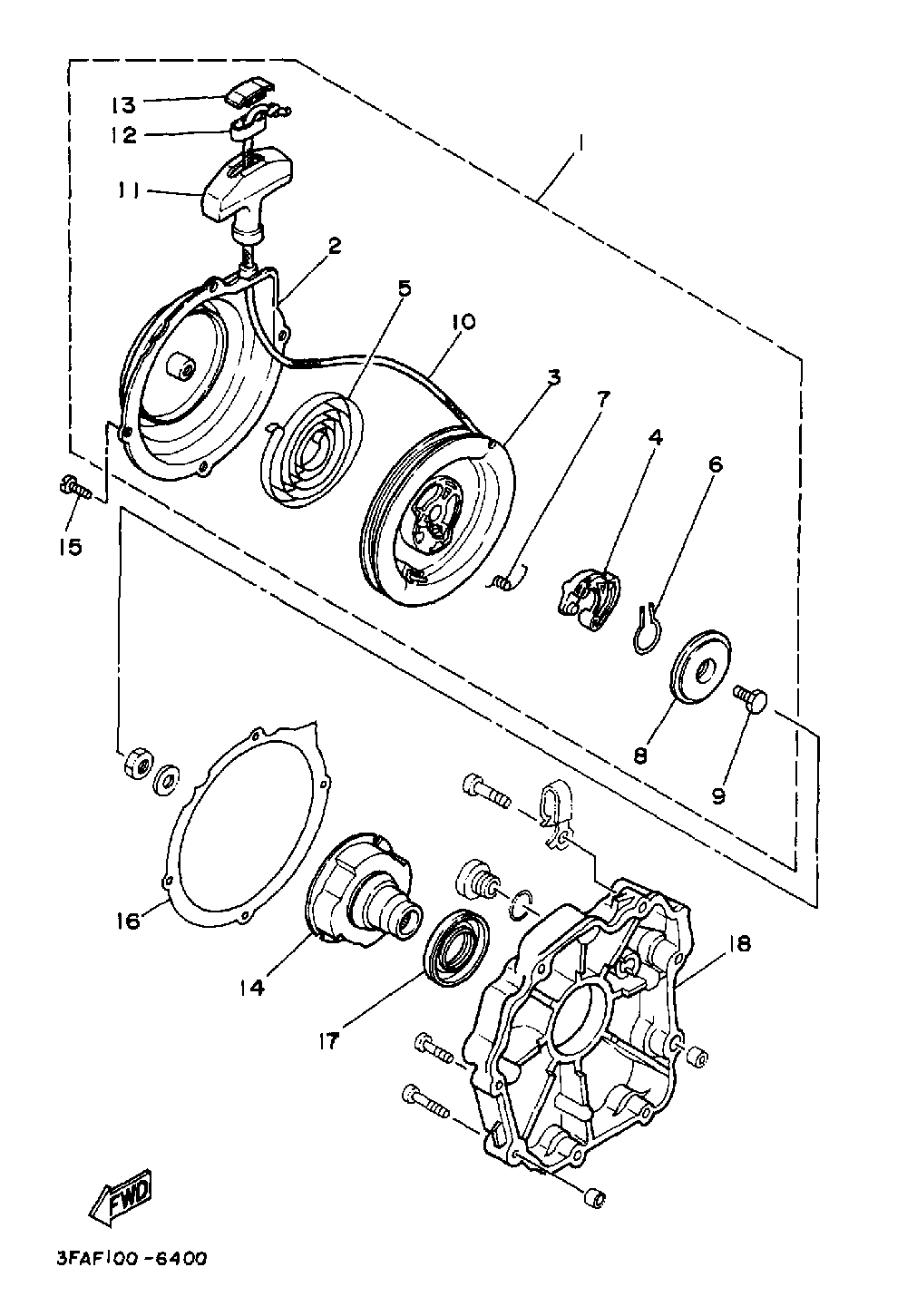 13
12
11
1
2
5
10
3
7
4
6
15
8
9
16
14
17
18
FWD
3FAF100-6400