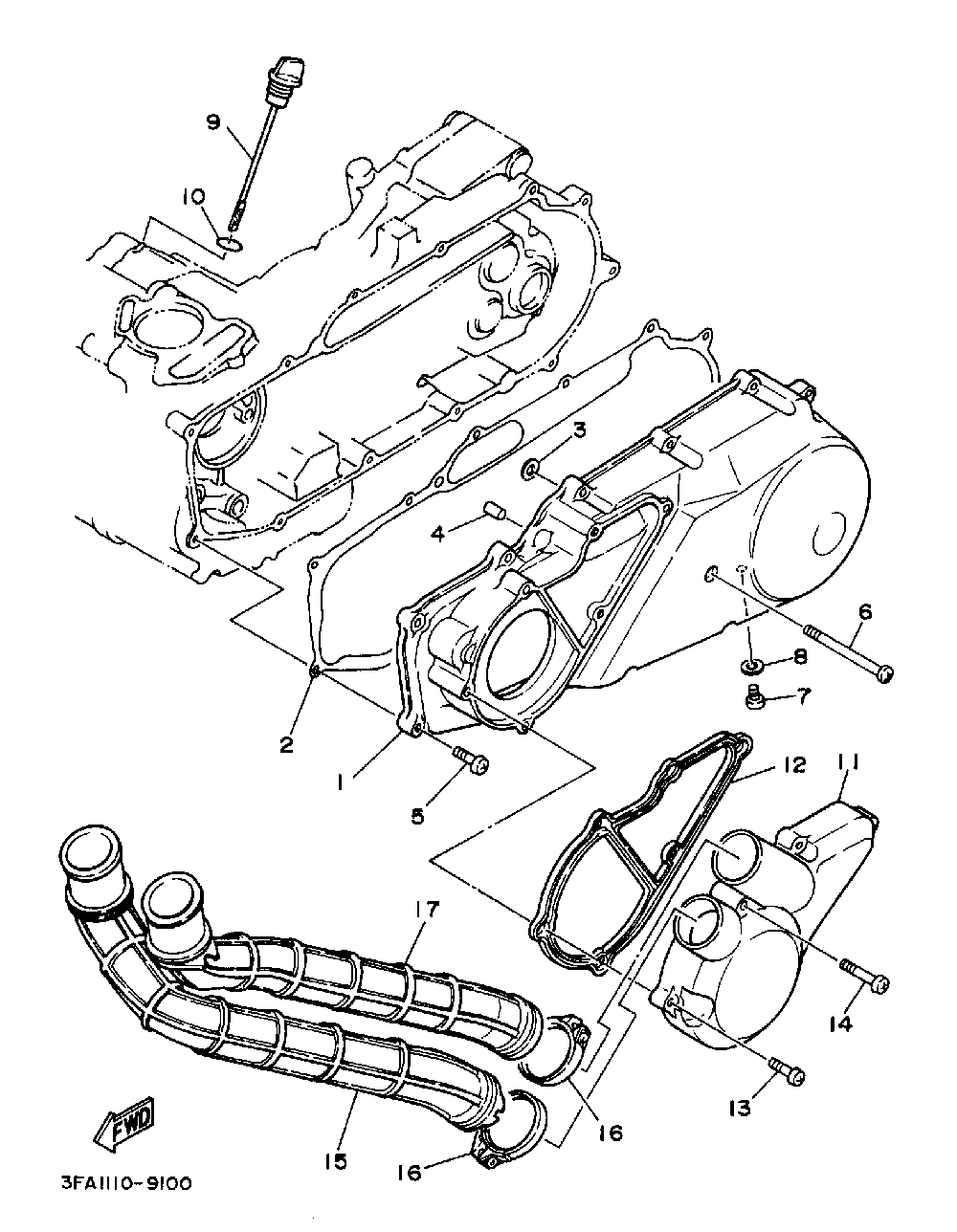 9
10
3
4
6
8
7
2
1
5
12
11
17
14
13
16
15
16
FWD
3FA1110-9100