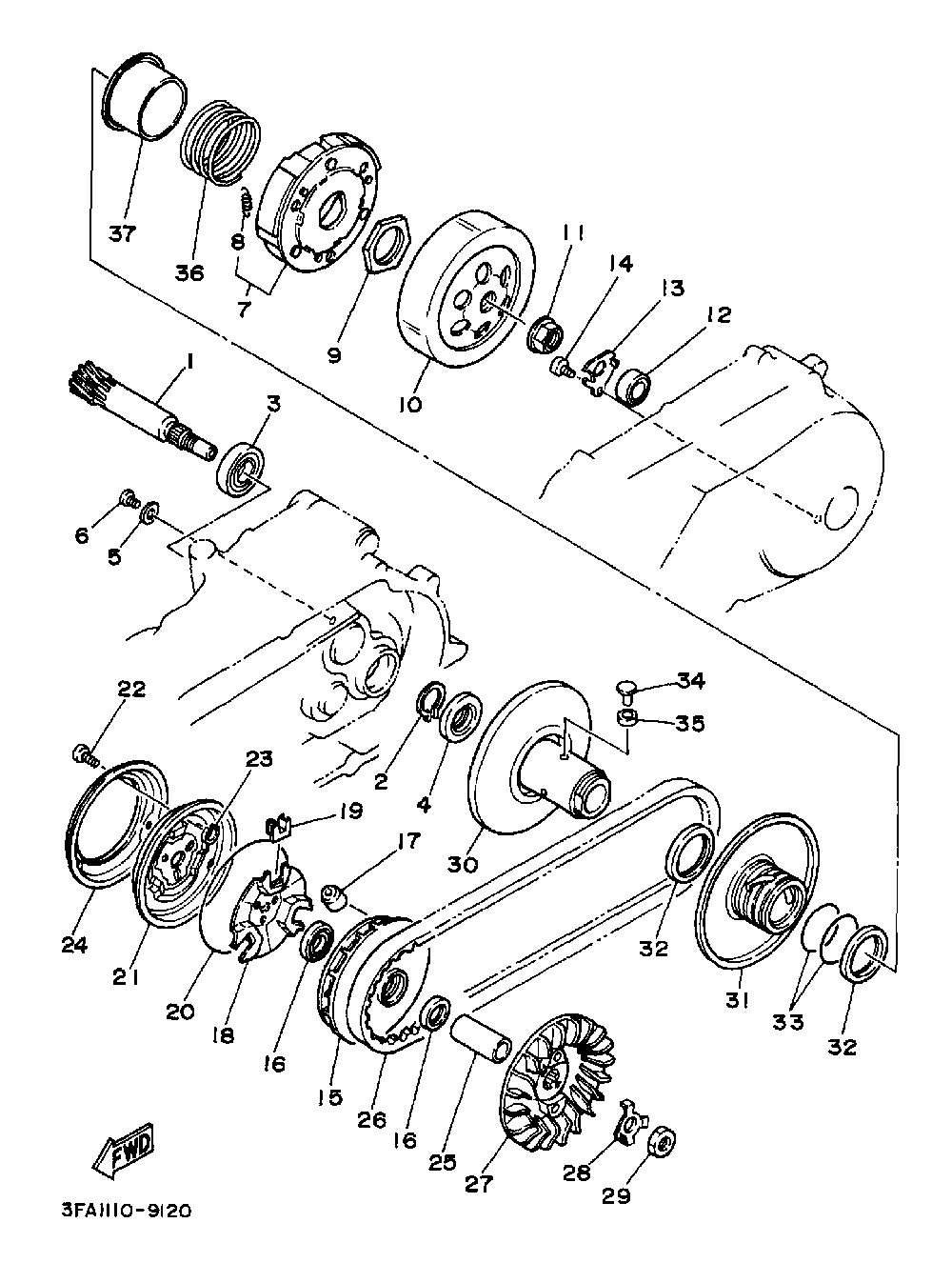 37
36
8
7
9
10
11
14
13
12
1
3
6
5
22
23
2
4
34
35
19
17
30
24
21
20
18
16
15
26
16
25
27
28
29
32
31
33
32
FWD
3FA1110-9120