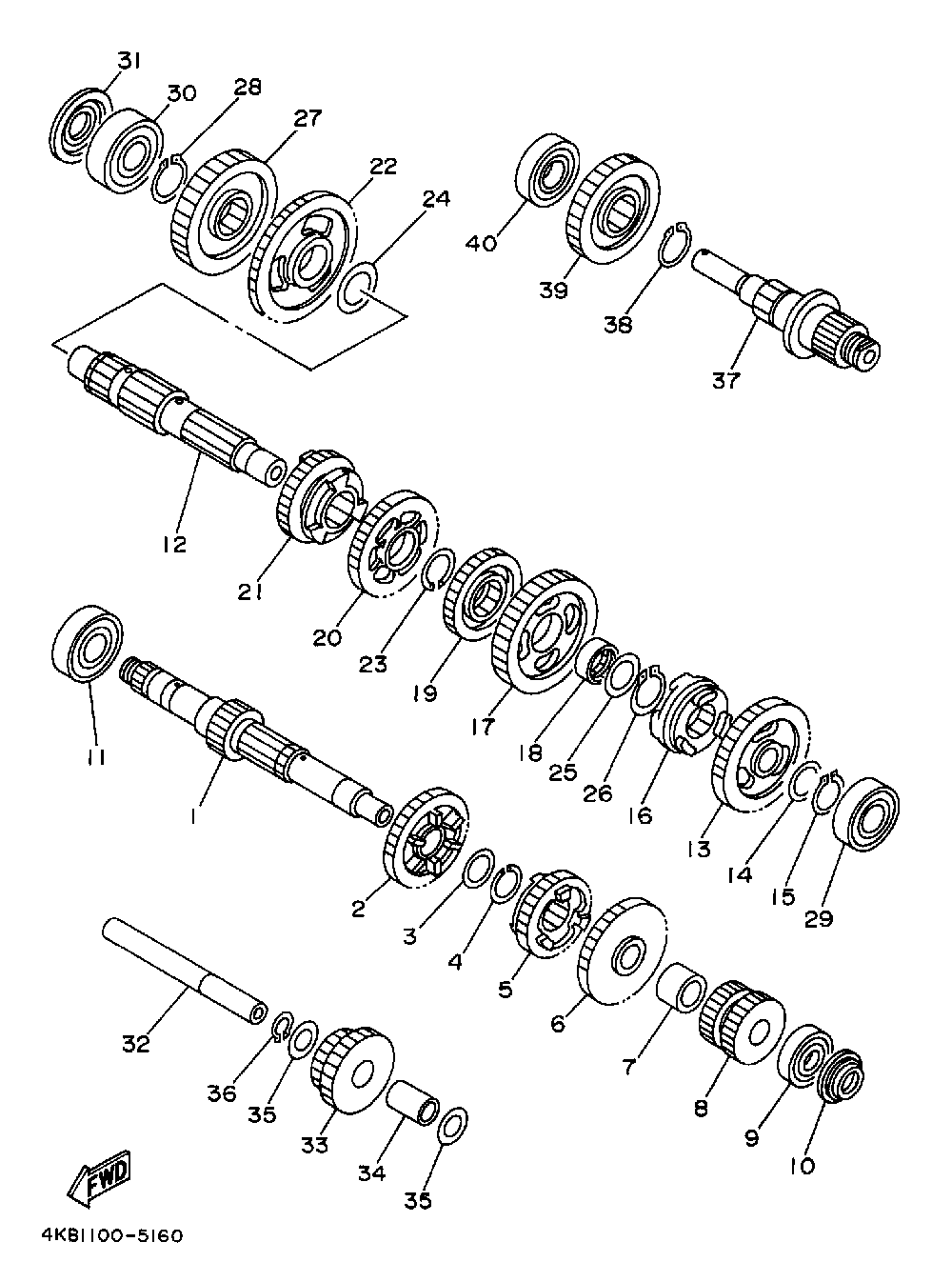 31
30
28
27
22
24
40
39
38
37
12
21
20
23
19
17
18
25
26
16
13
14
15
29
11
1
2
3
4
5
6
7
8
9
10
32
36
35
33
34
35
FWD
4KB1100-5160