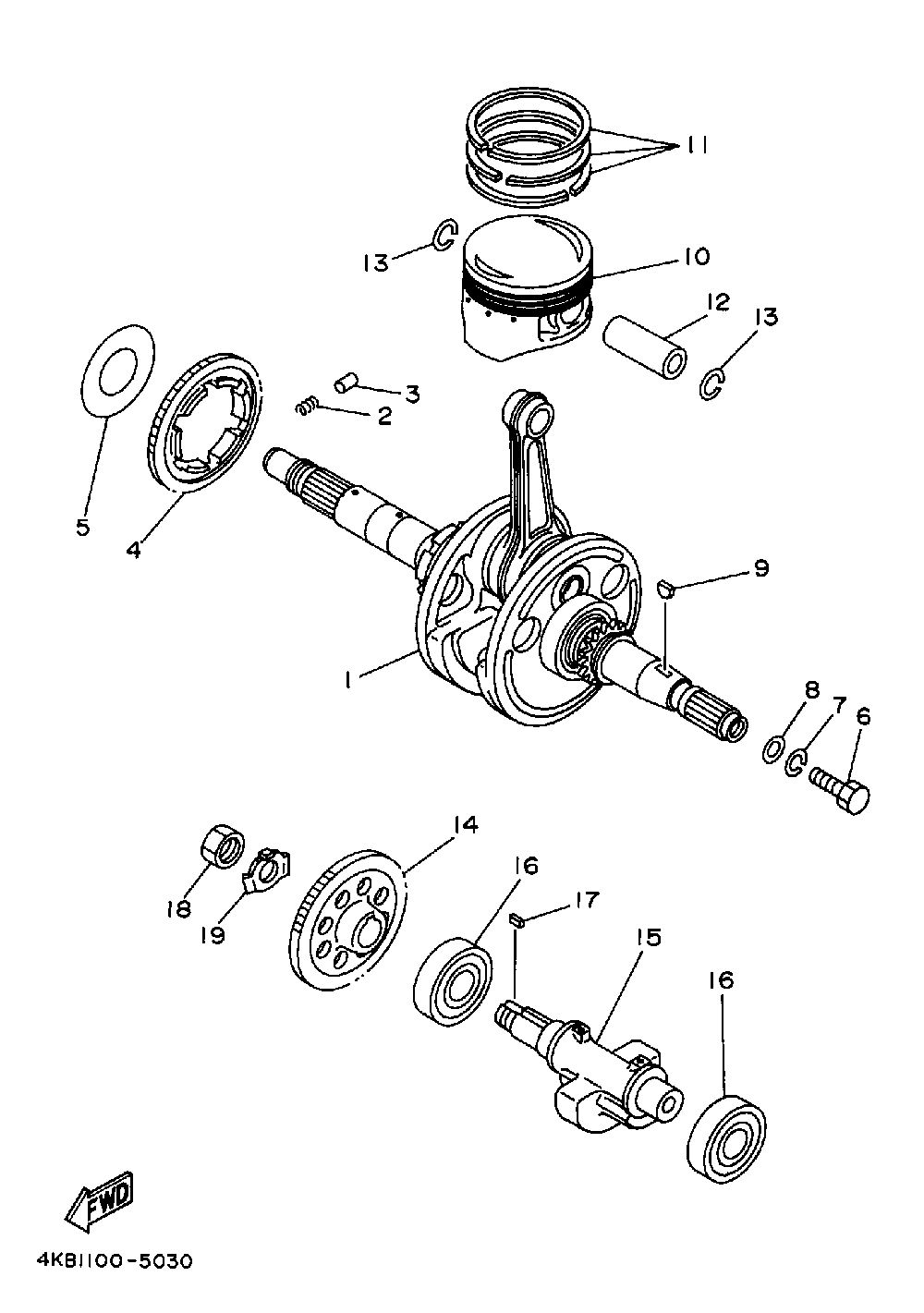 11
13
10
12
13
3
2
5
4
9
1
8
7
6
14
16
17
18
19
15
16
FWD
4KB1100-5030