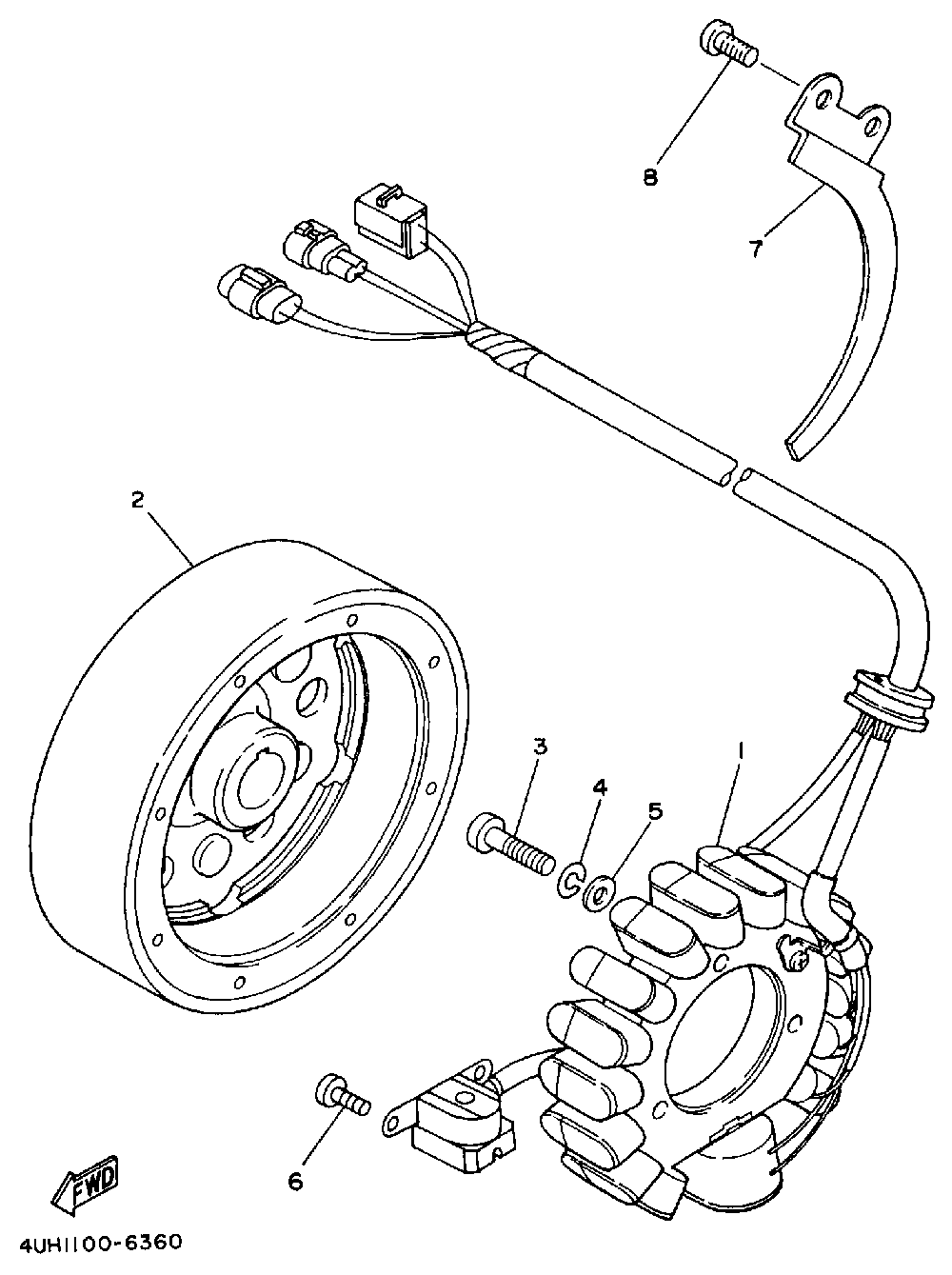 8
7
2
3
4
5
1
6
FWD
4UH1100-6360