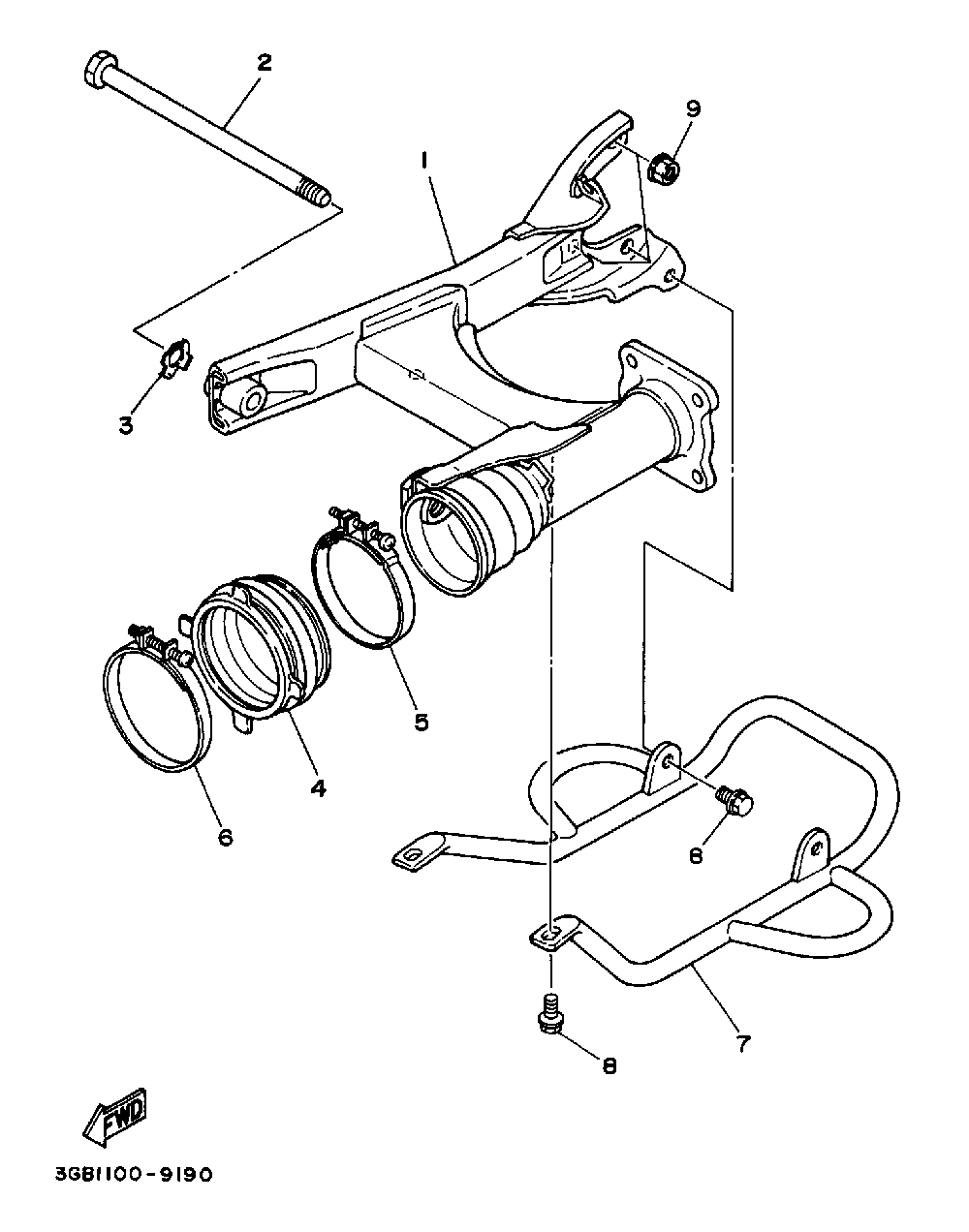 2
9
1
3
5
4
6
8
7
8
FWD
3GB1100-9190