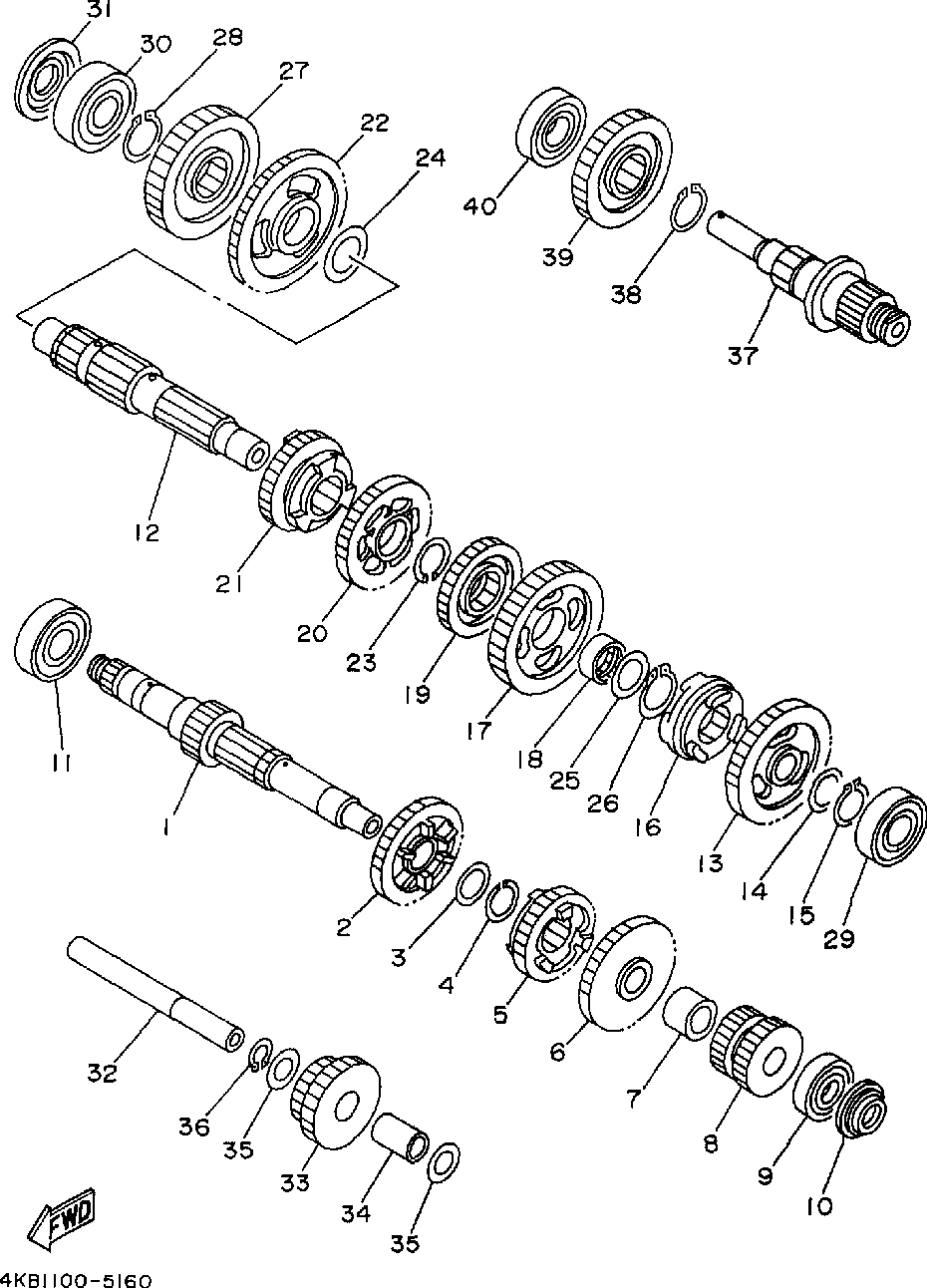 31
30
28
27
22
24
40
39
38
37
12
21
20
23
19
17
18
25
26
16
13
14
15
29
11
1
2
3
4
5
6
7
8
9
10
32
36
35
33
34
35
FWD
4KB1100-5160