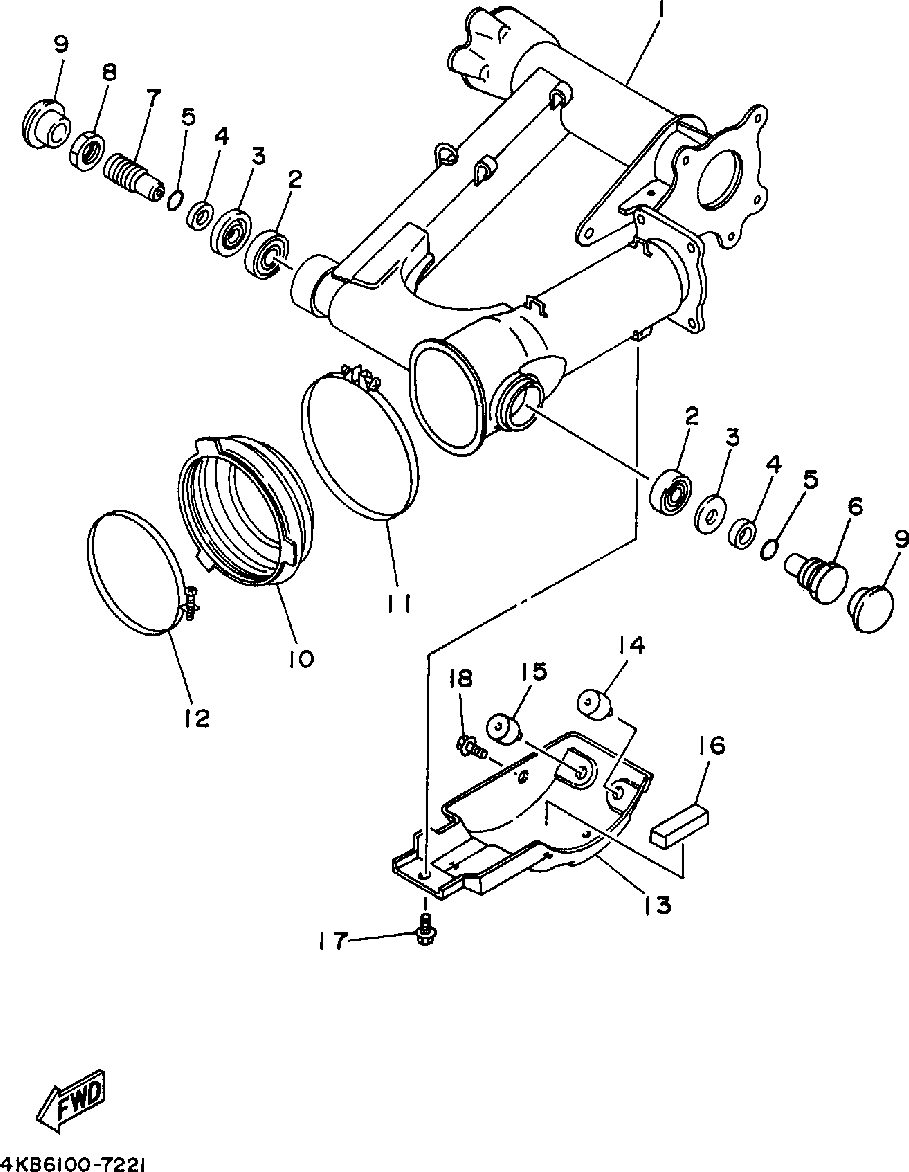 1
9
8
7
5
4
3
2
2
3
4
5
6
9
11
10
12
14
15
18
16
13
17
FWD
4KB6100-7221