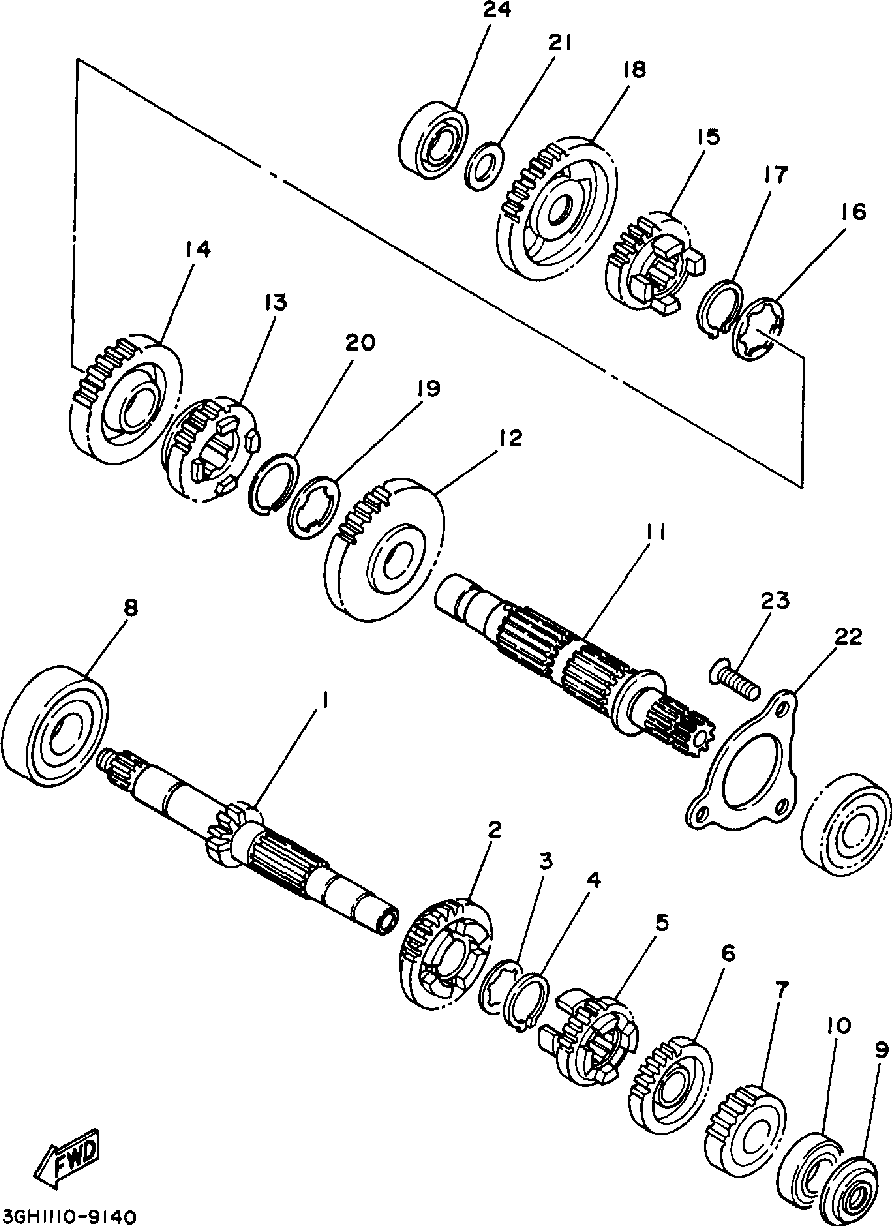 24
21
18
15
17
16
14
13
20
19
12
11
23
22
8
1
2
3
4
5
6
7
10
9
FWD
3GH1110-9140