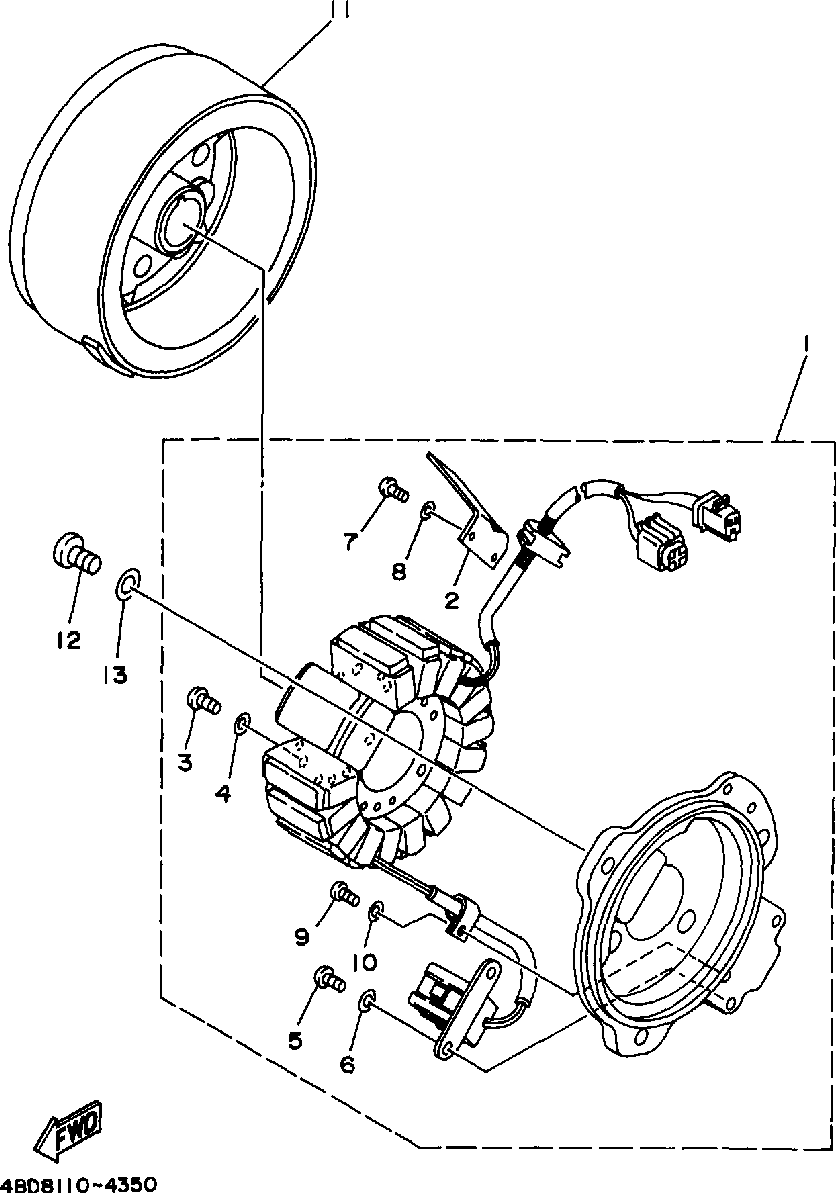 11
1
7
8
2
12
13
3
4
9
10
5
6
FWD
4BD8110-4350