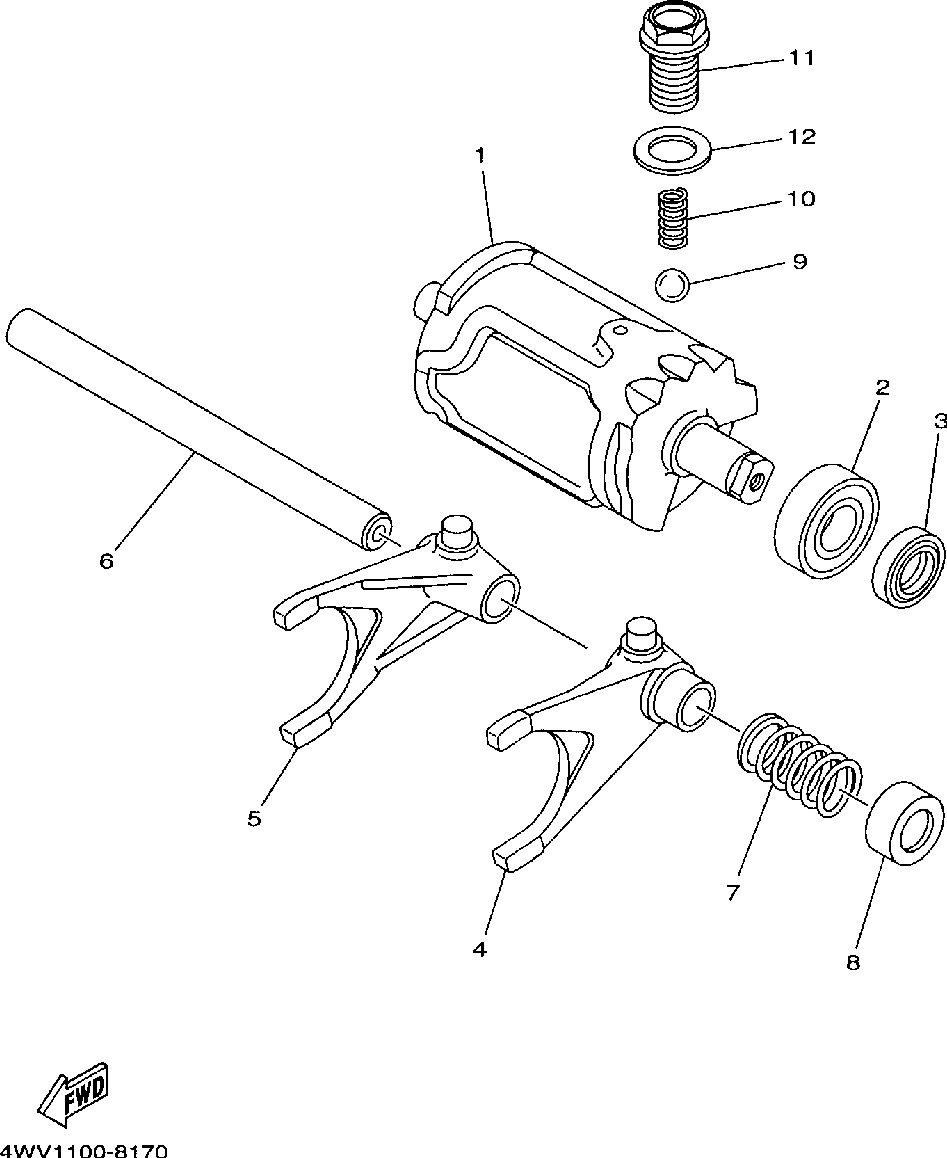 11
12
1
10
9
2
3
6
5
7
4
8
FWD
4WV1100-8170