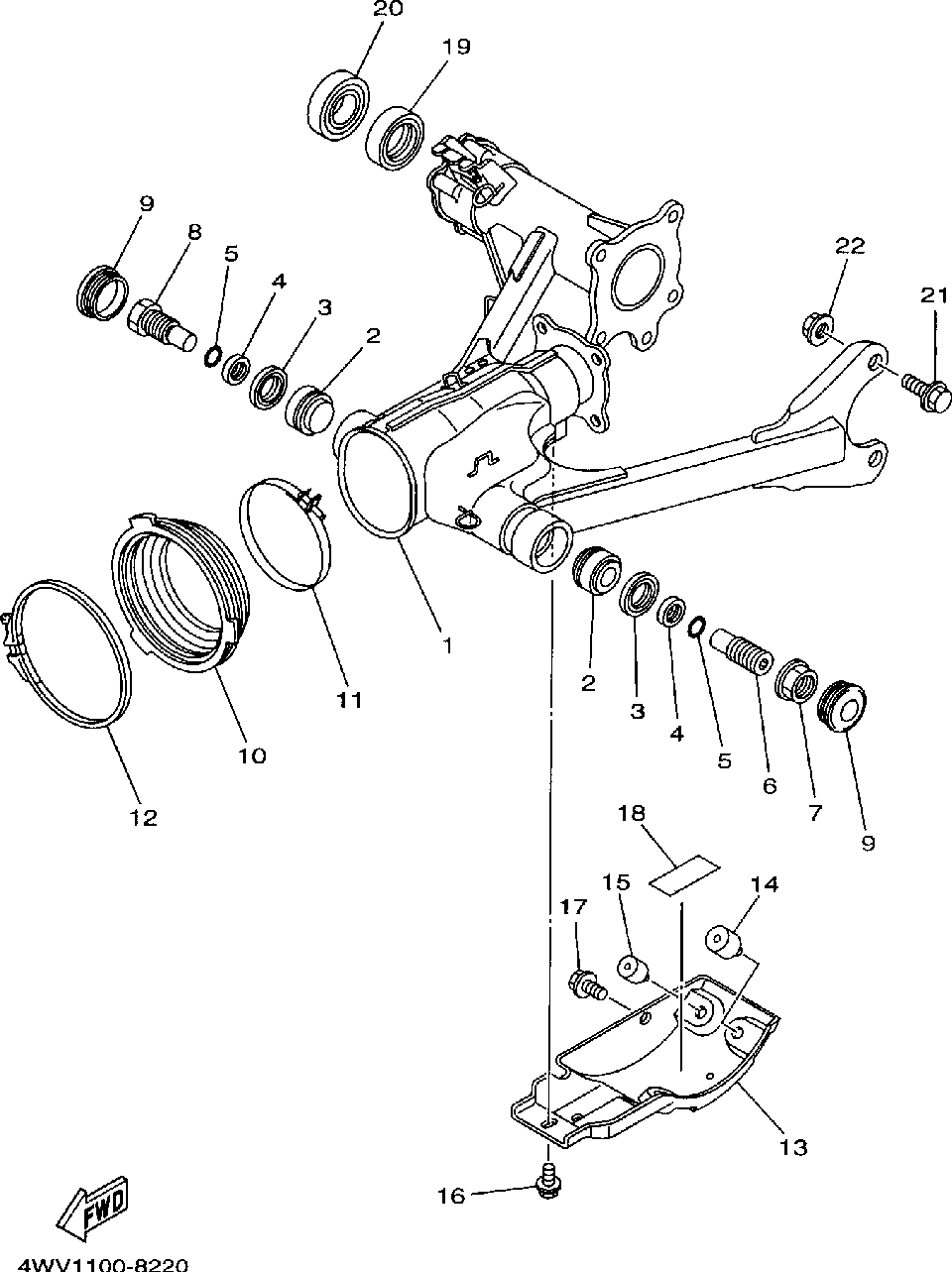 20
19
9
8
5
4
3
2
22
21
1
11
10
12
2
3
4
5
6
7
9
18
15
14
17
13
16
FWD
4WV1100-8220