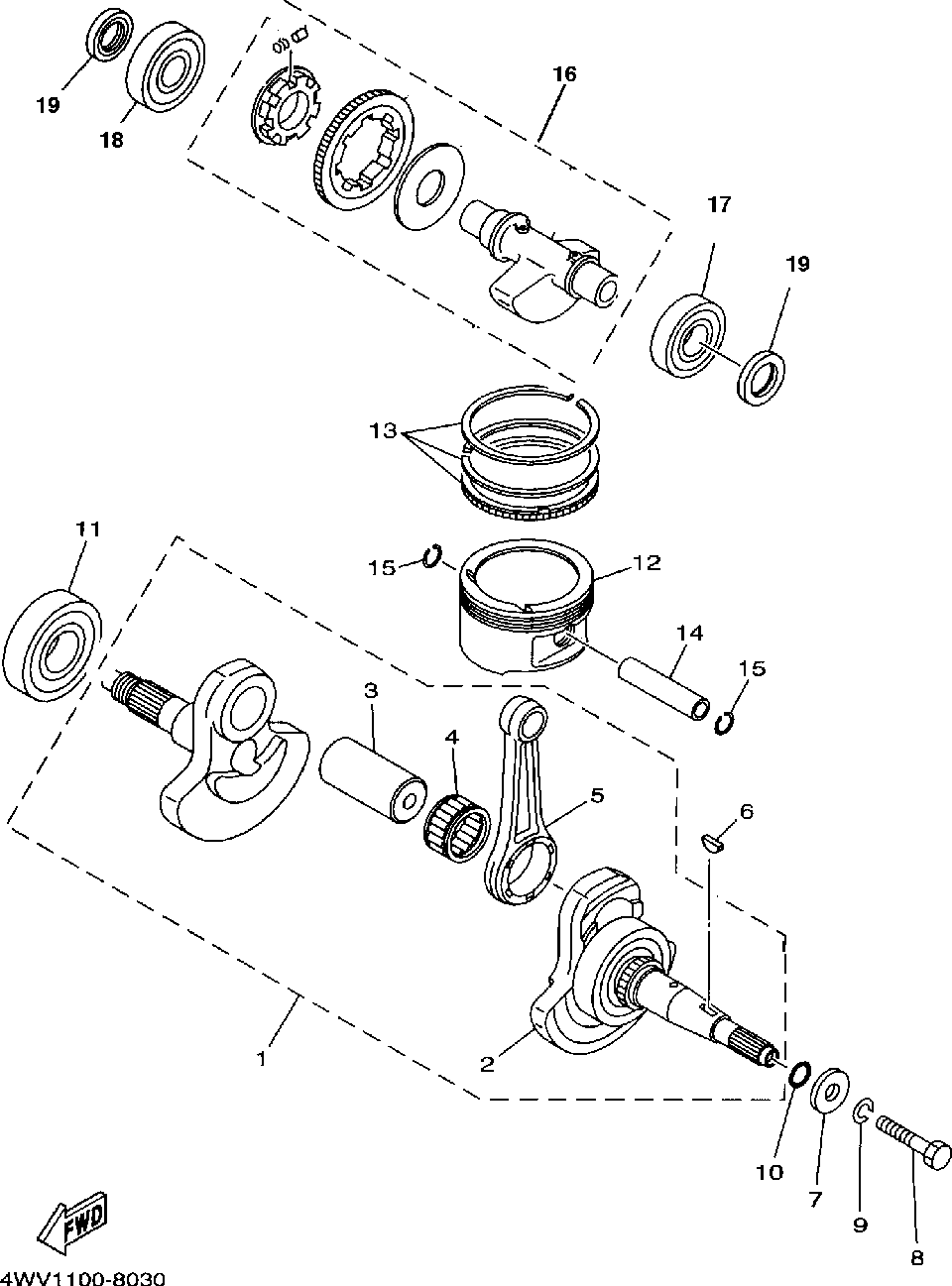 19
18
16
17
19
13
11
15
12
14
15
3
4
5
6
1
2
10
7
9
8
FWD
4WV1100-8030