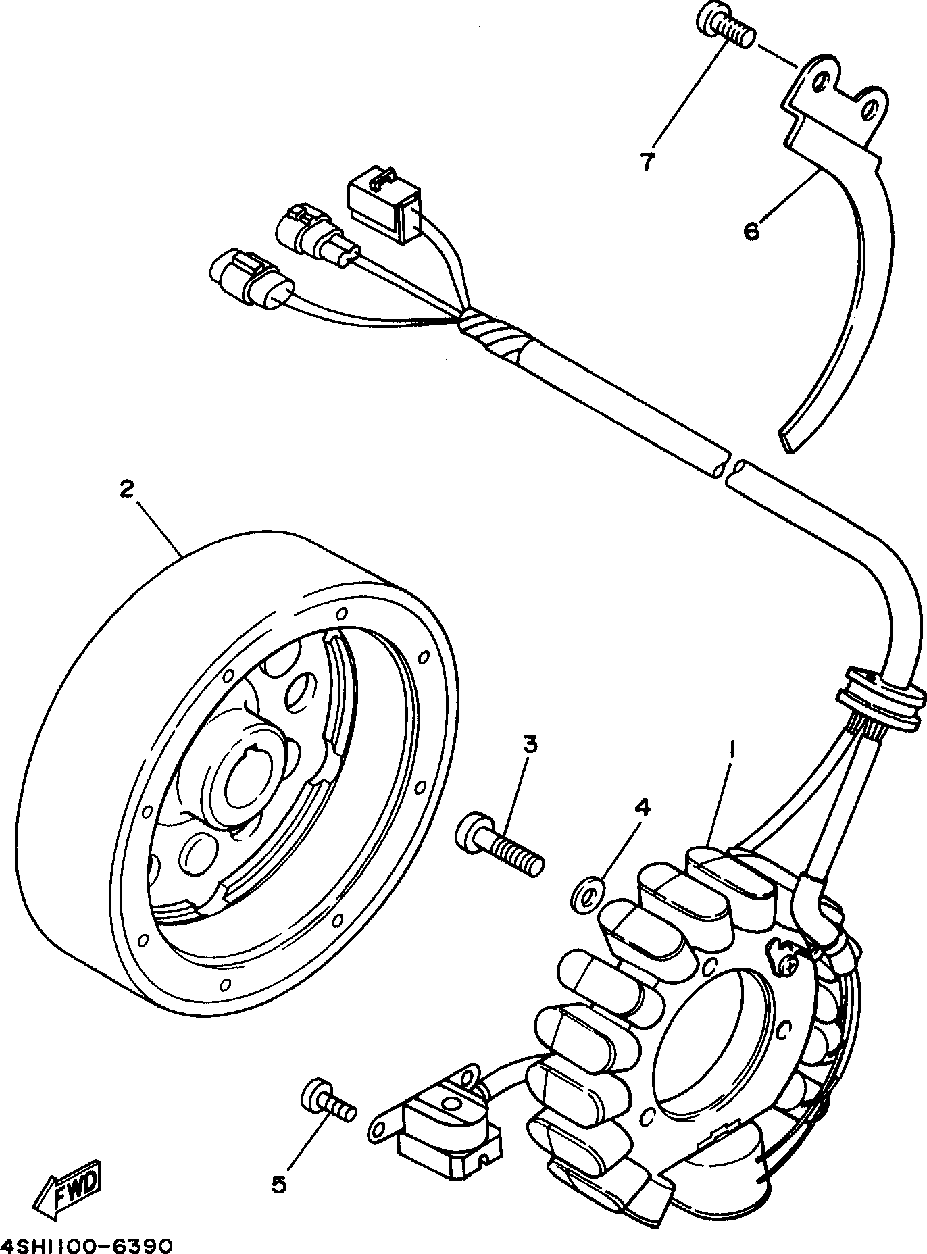 7
6
2
3
1
4
5
FWD
4SH1100-6390