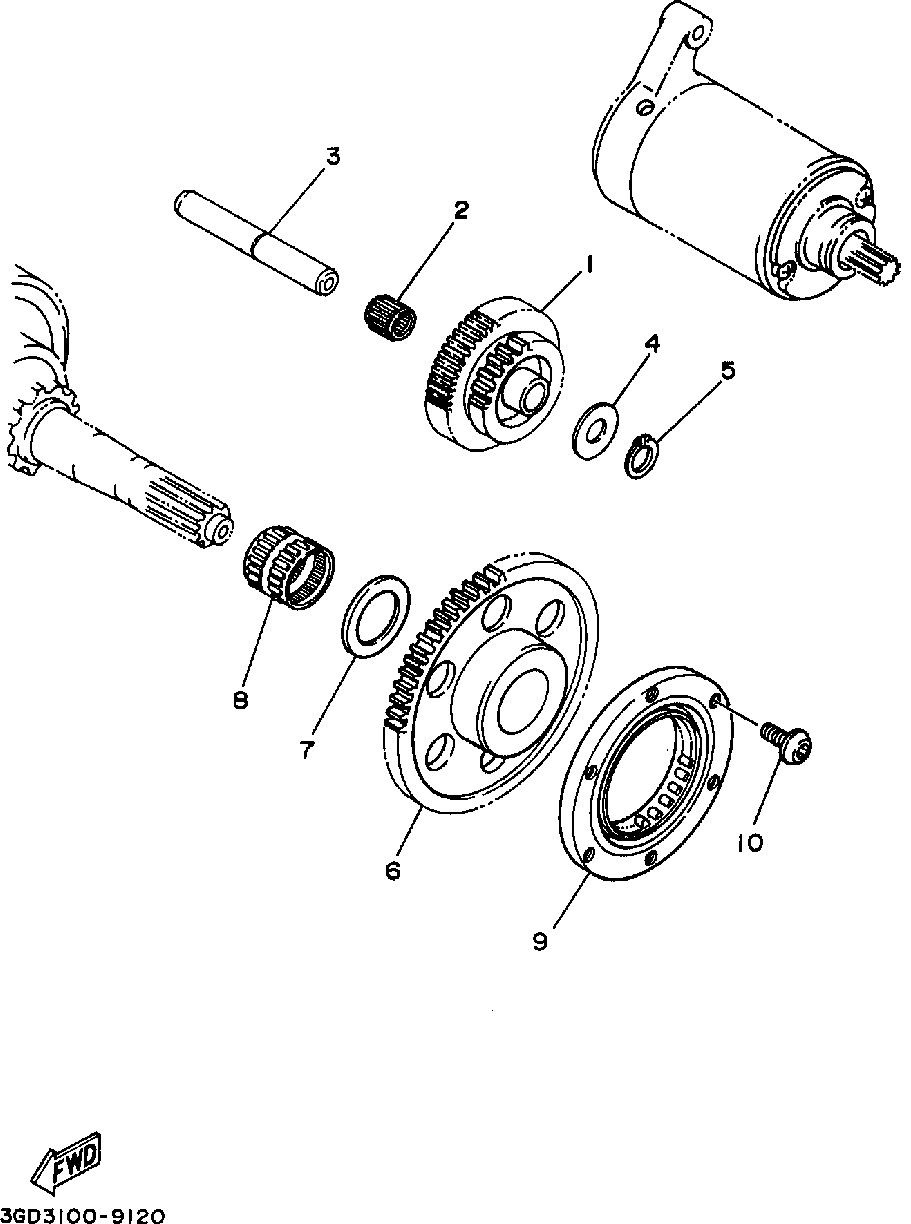 3
2
1
4
5
8
7
6
10
9
FWD
3GD3100-9120