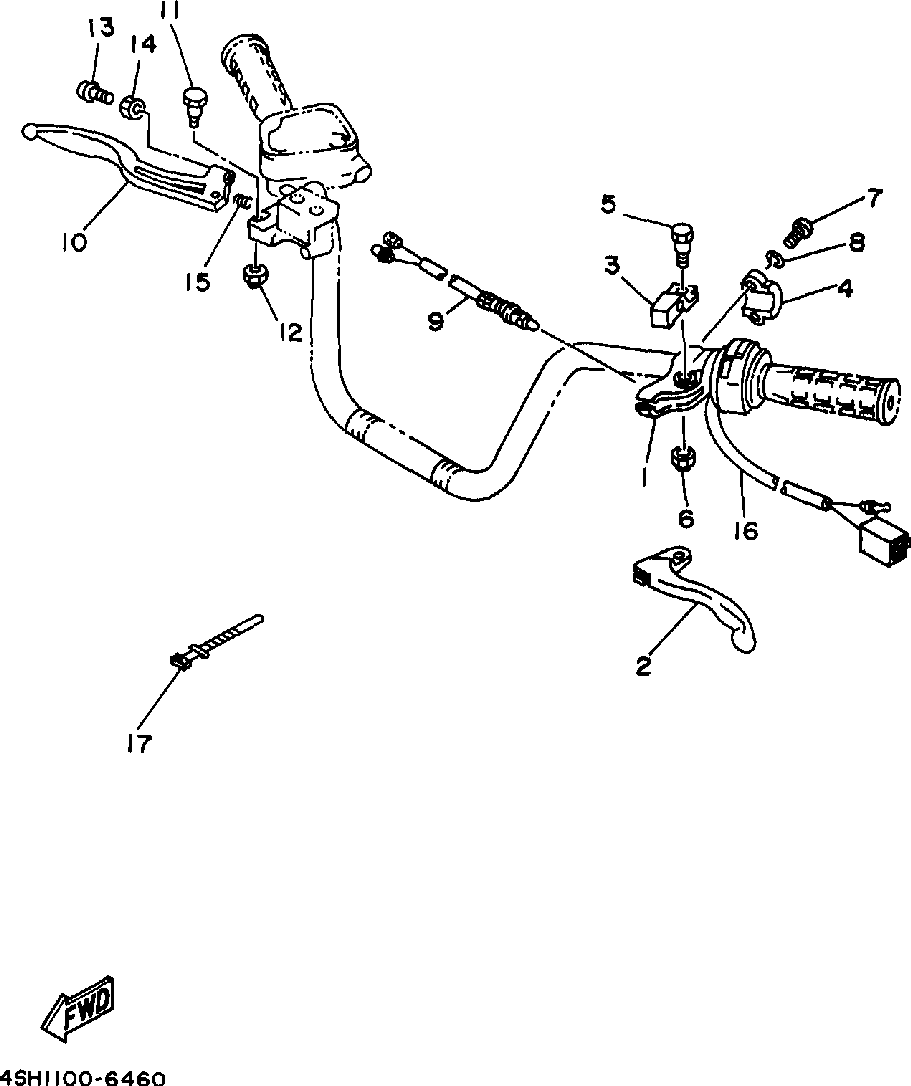 13
14
11
10
15
12
9
5
3
7
8
4
1
6
16
2
17
FWD
4SH1100-6460