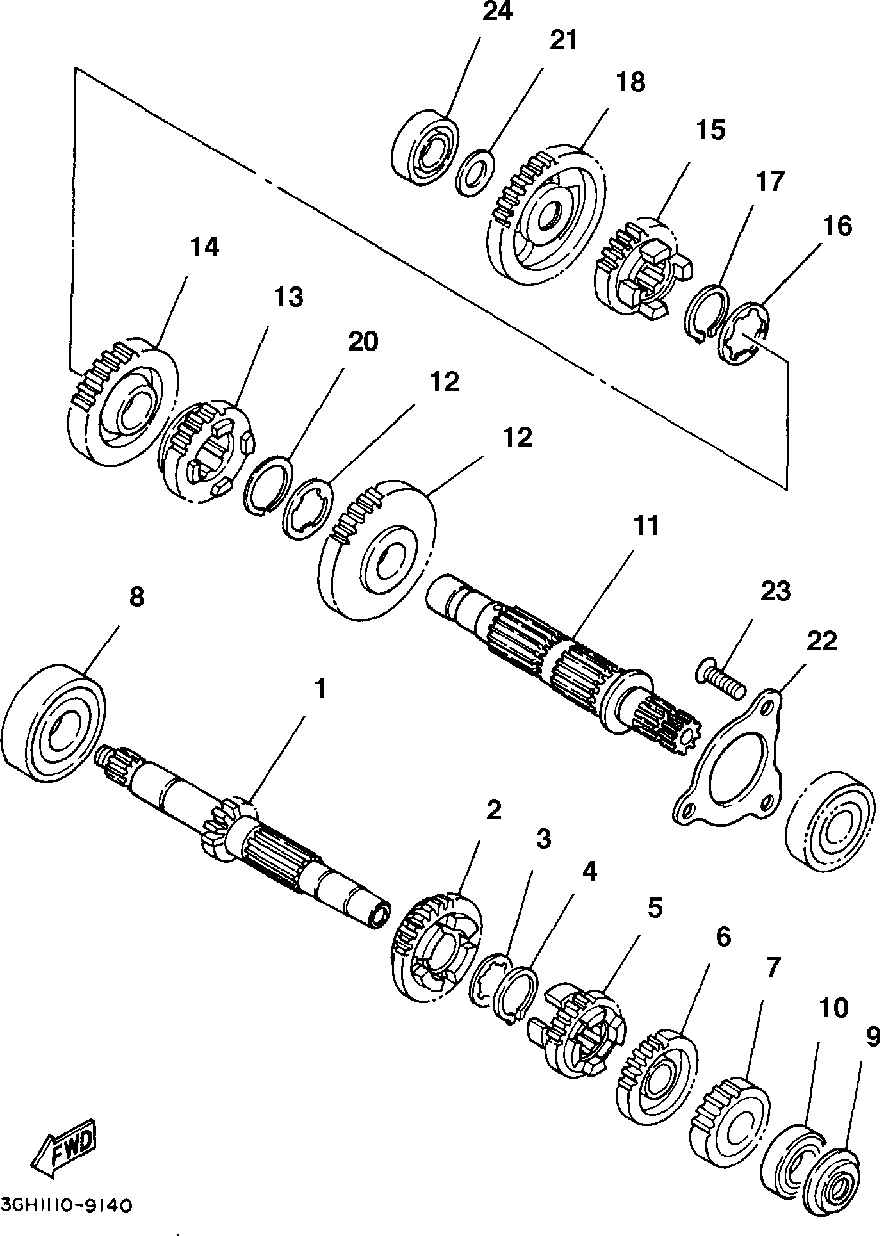 24
21
18
15
17
16
14
13
20
12
12
11
8
23
22
1
2
3
4
5
6
7
10
9
FWD
3GH1110-9140