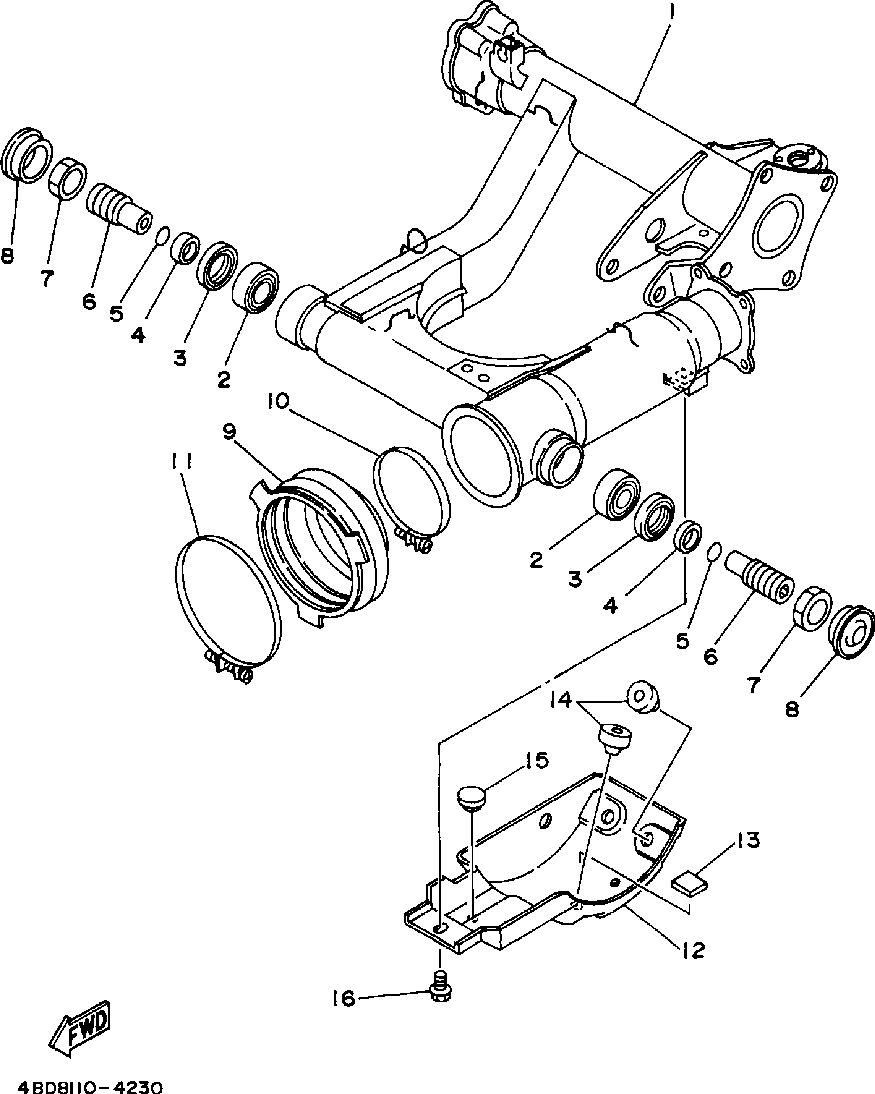 1
8
7
6
5
4
3
2
10
9
11
2
3
4
5
6
7
8
14
15
13
12
16
FWD
4BD8110-4230