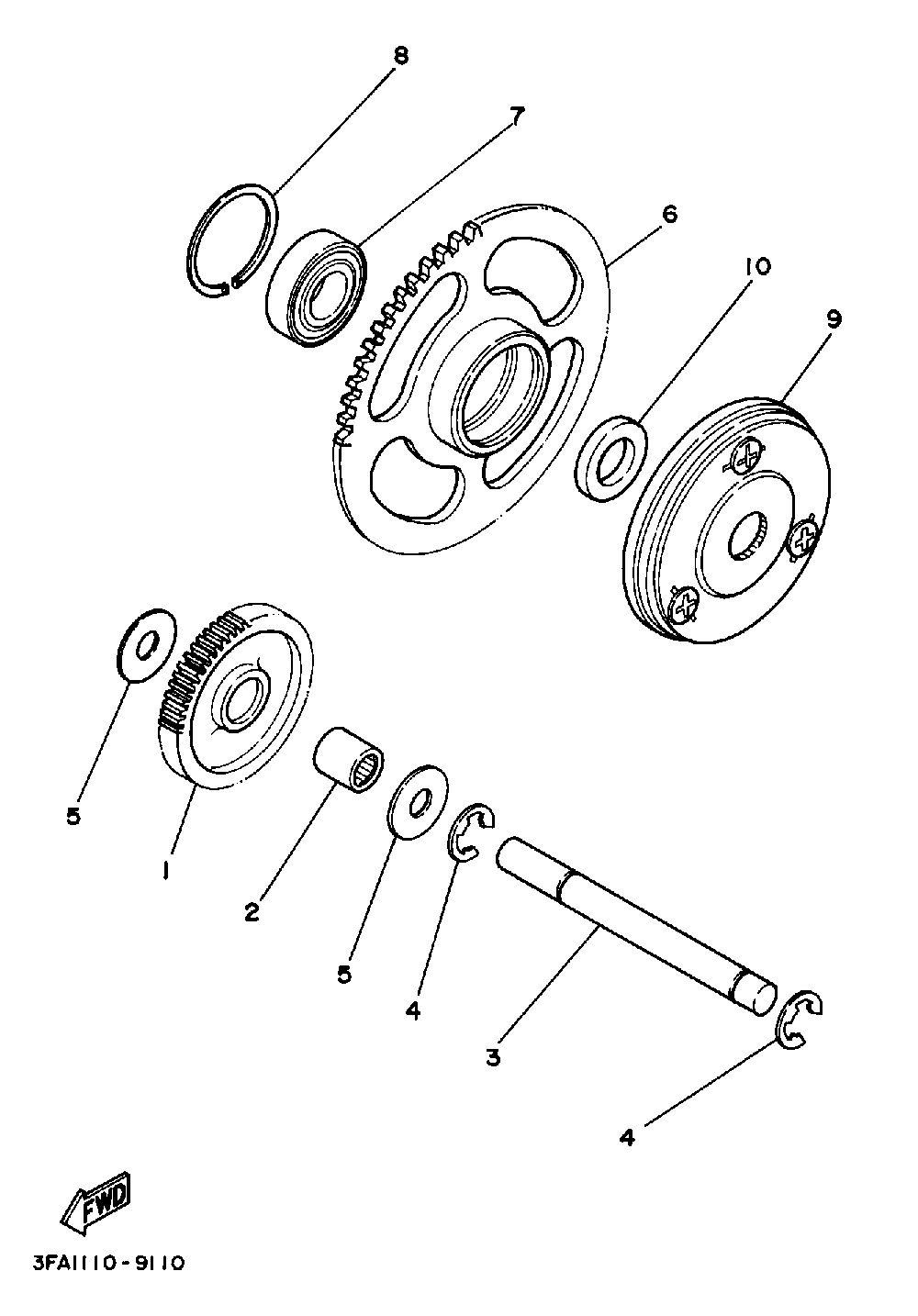 8
7
6
10
9
5
1
2
5
4
3
4
FWD
3FA1110-9110