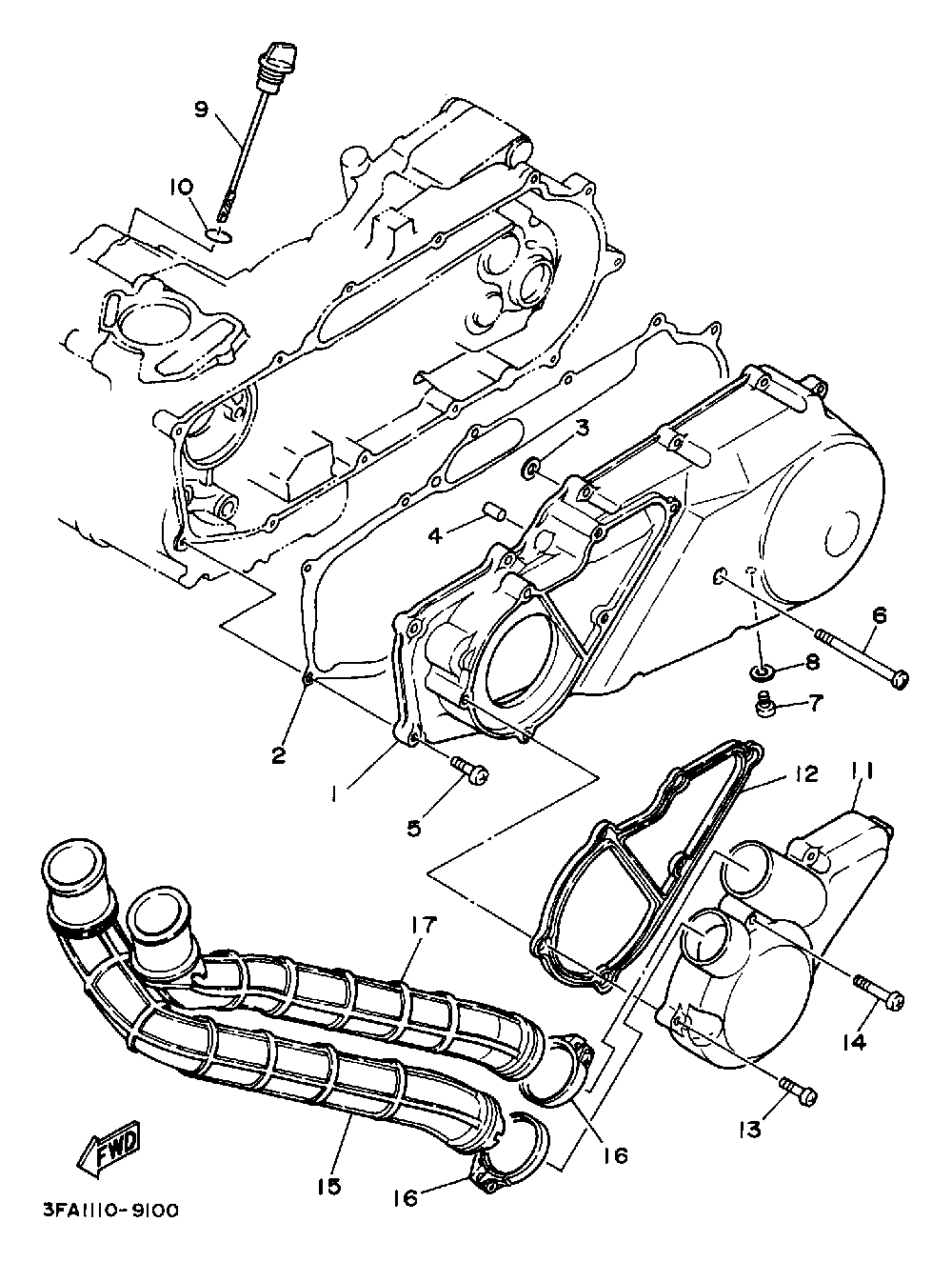 9
10
3
4
6
8
7
2
1
5
12
11
17
14
13
16
15
16
FWD
3FA1110-9100