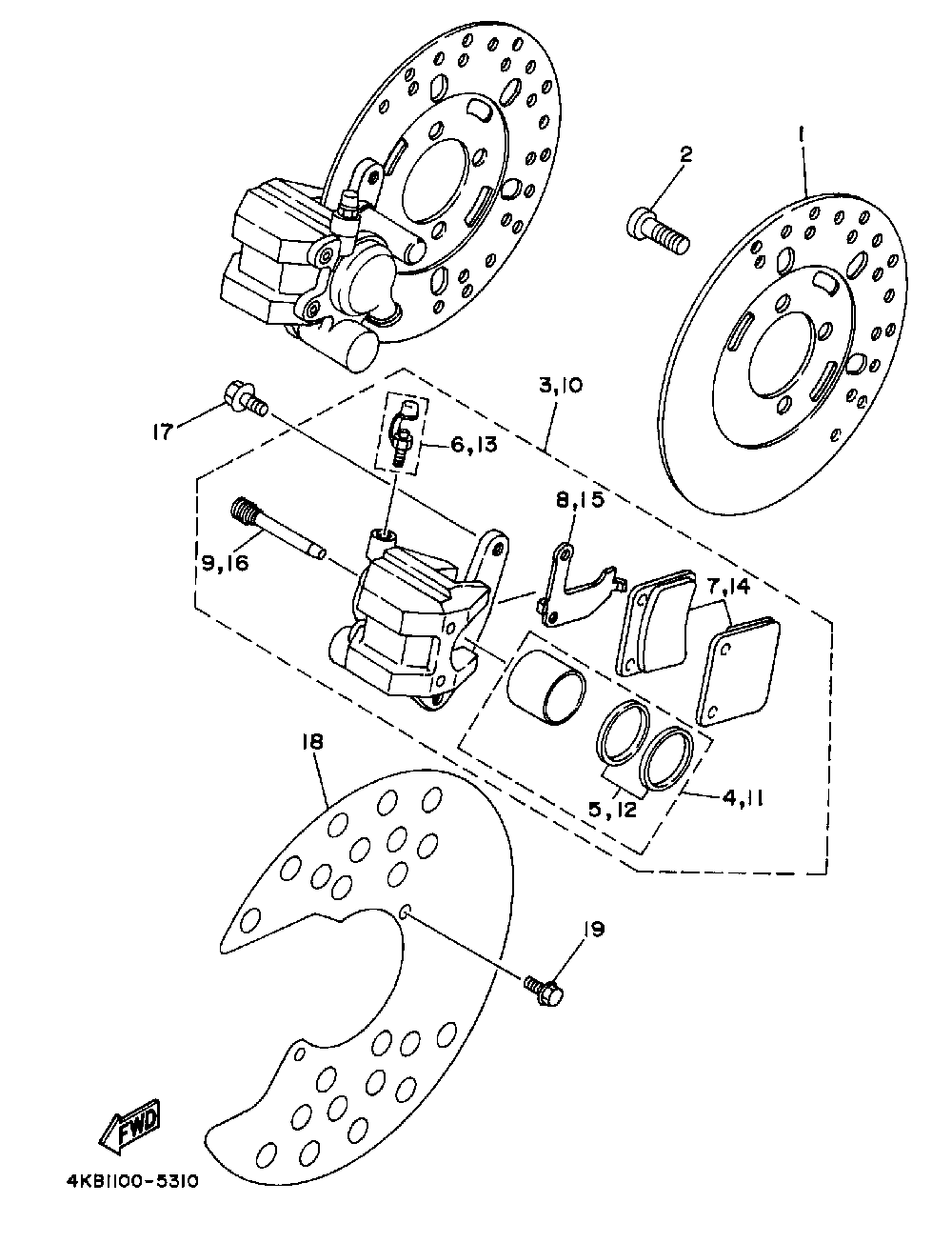 2
1
3,10
17
6,13
8,15
9,16
7,14
18
5,12
4,11
19
FWD
4KB1100-5310