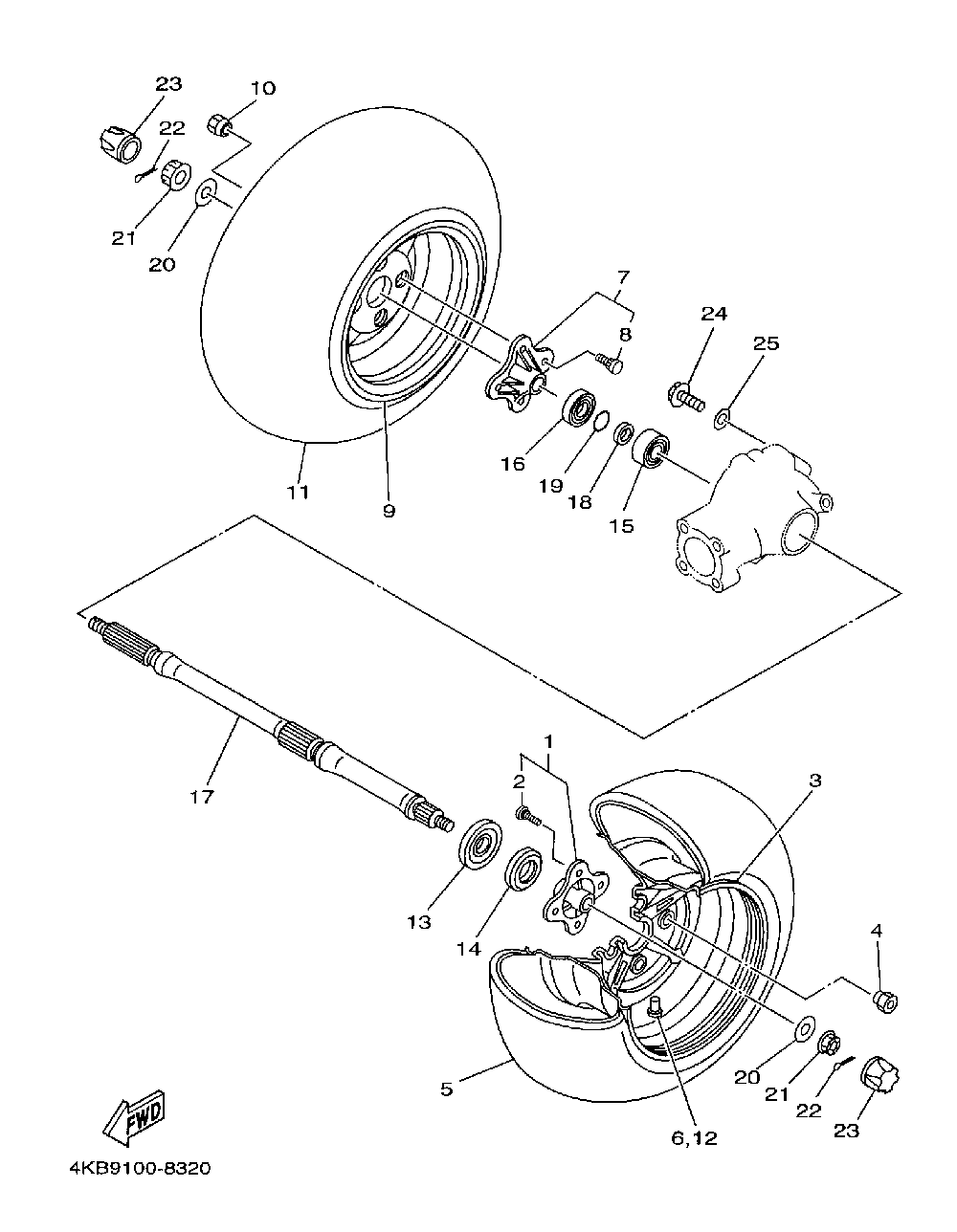 23
10
22
21
20
7
8
24
25
16
19
18
15
11
9
17
1
2
3
13
14
4
5
20
21
22
23
6,12
FWD
4KB9100-8320