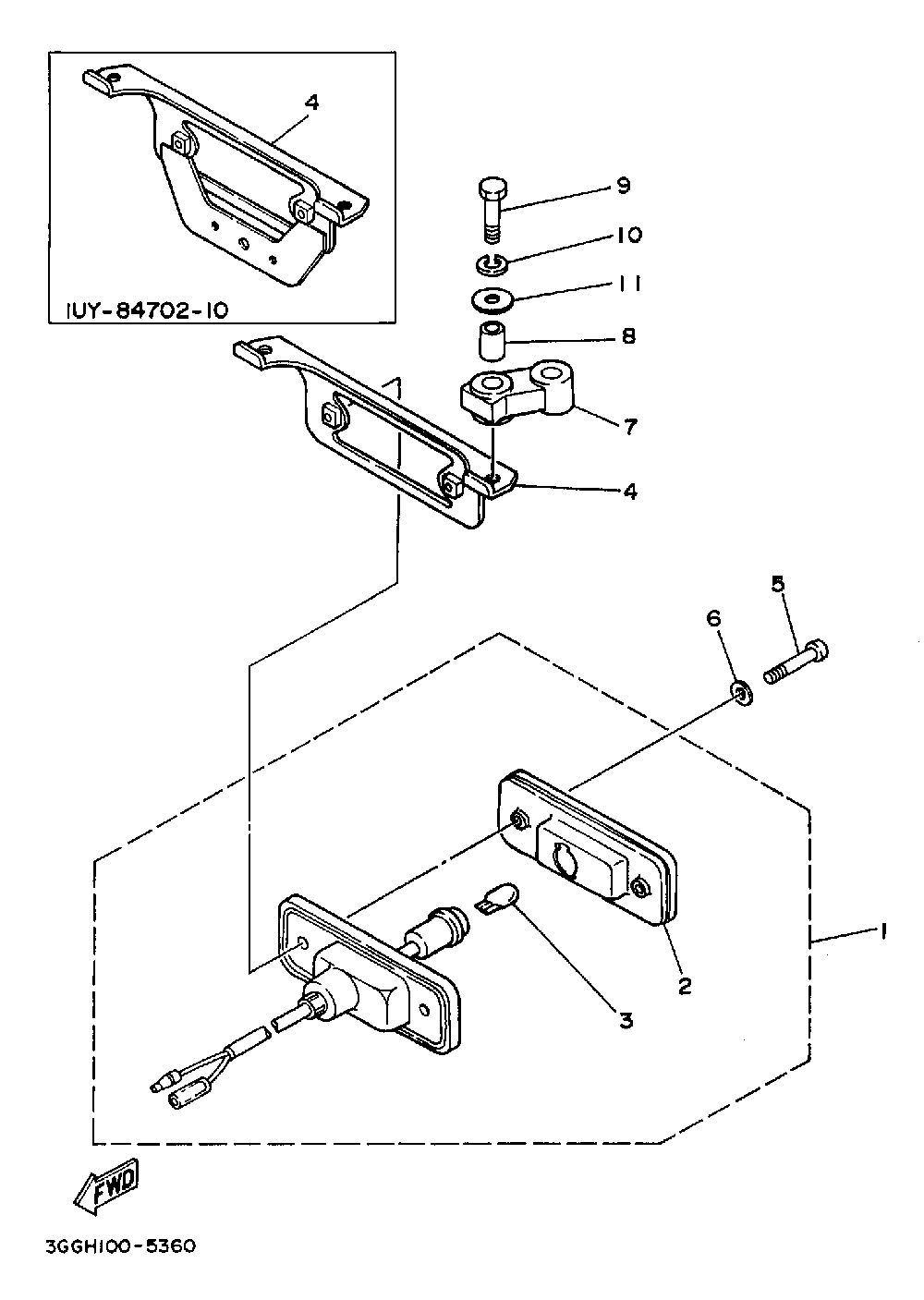 4

IUY-84702-10

9

10

11

8

7

4

5

6

1

2

3

FWD

3GGH100-5360