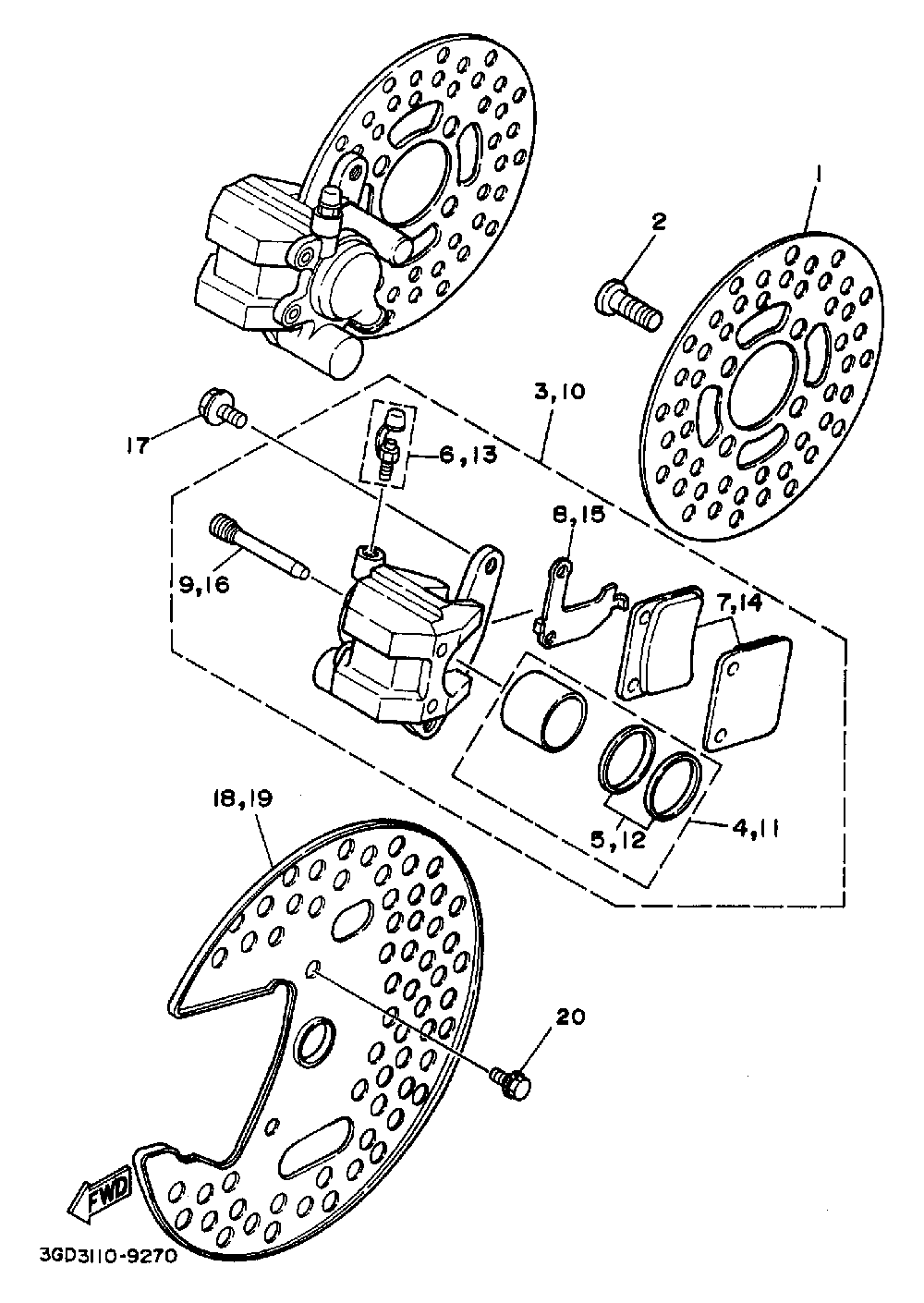 1
2
3,10
17
6,13
8,15
9,16
7,14
18,19
5,12
4,11
20
FWD
3GD3110-9270