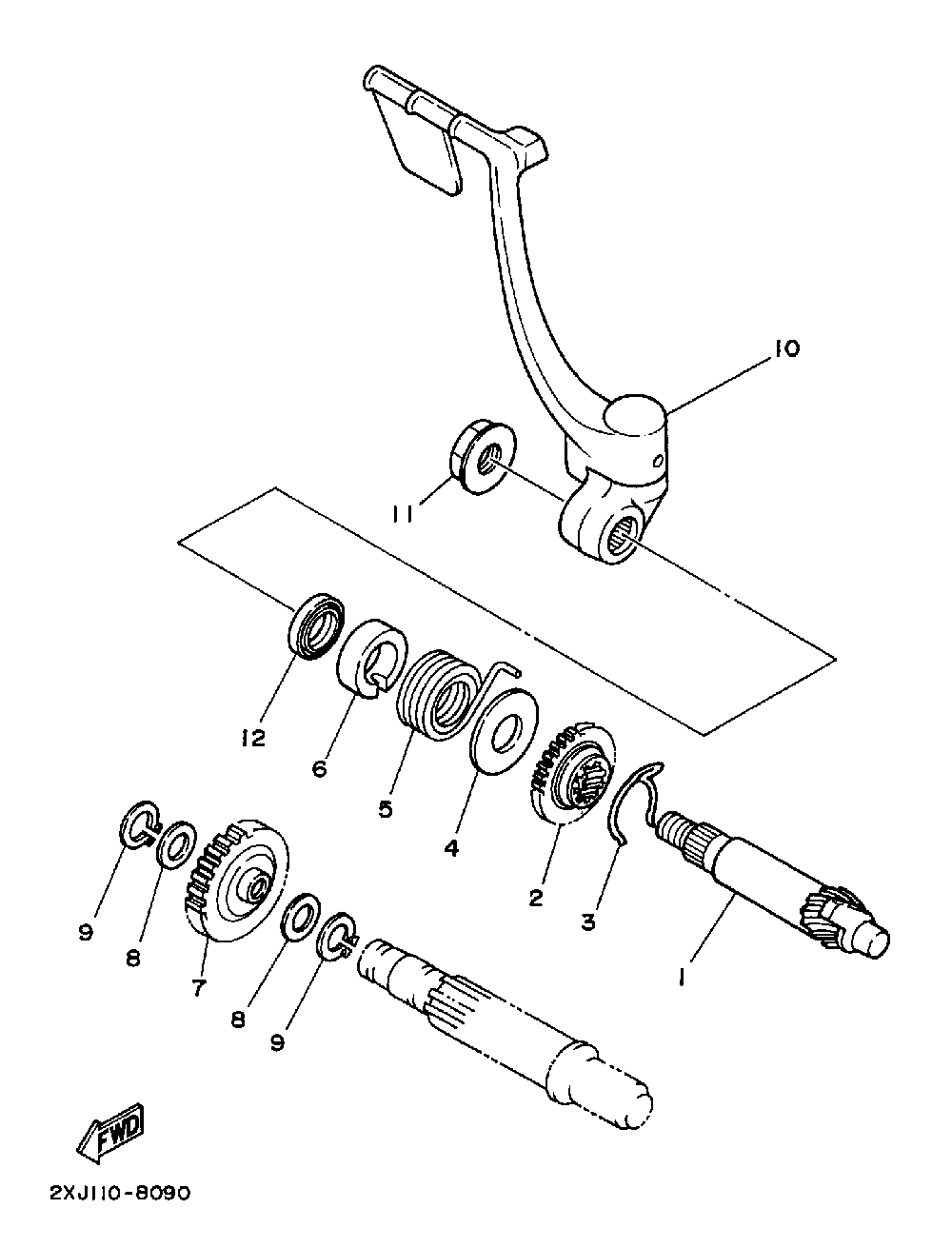 10

11

12

6

5

4

2

3

1

9

8

7

8

9

FWD

2XJ110-8090