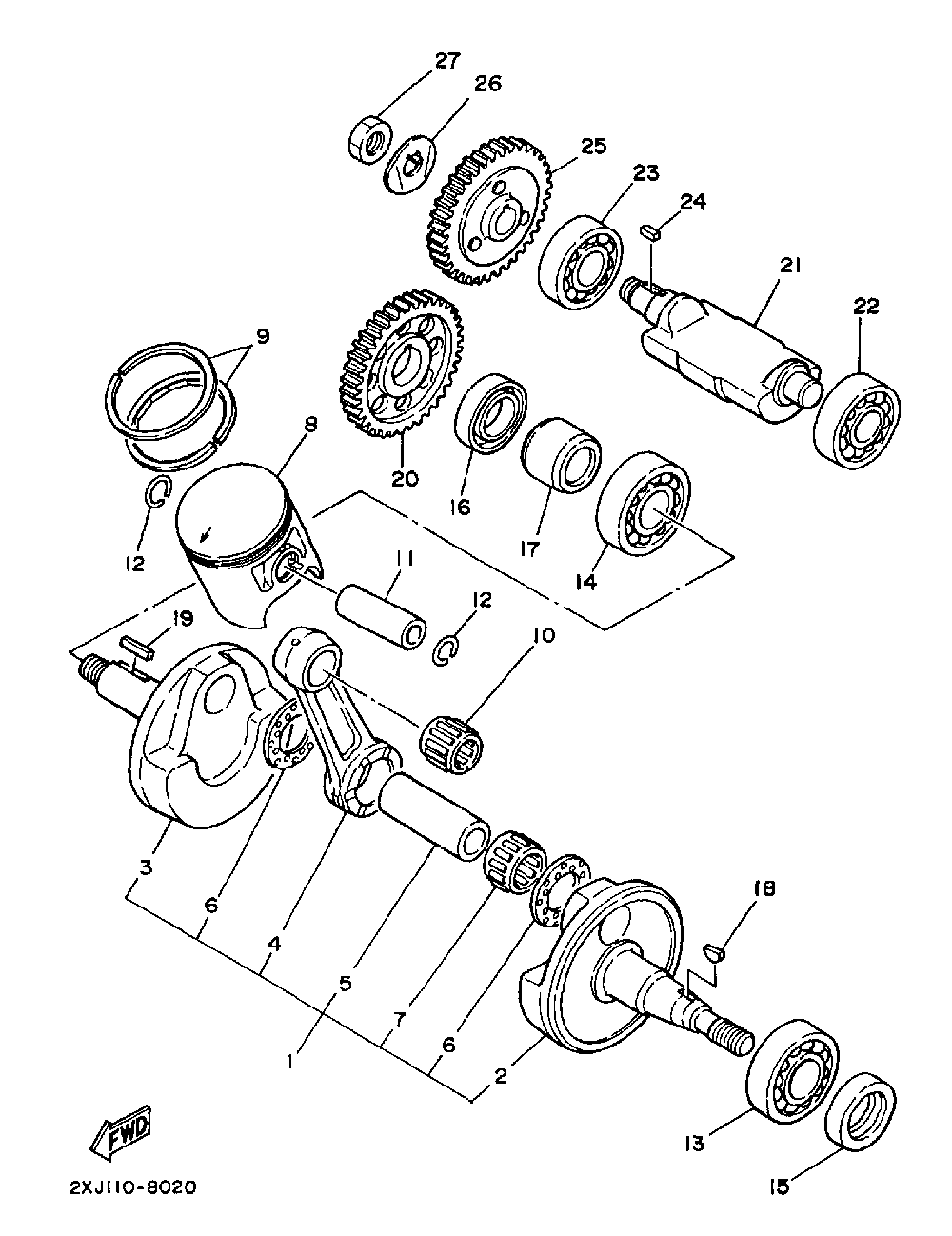 27
26
25
23
24
21
22
9
8
20
16
17
14
12
11
12
10
19
3
6
4
5
1
7
6
2
18
13
15
FWD
2XJ110-8020