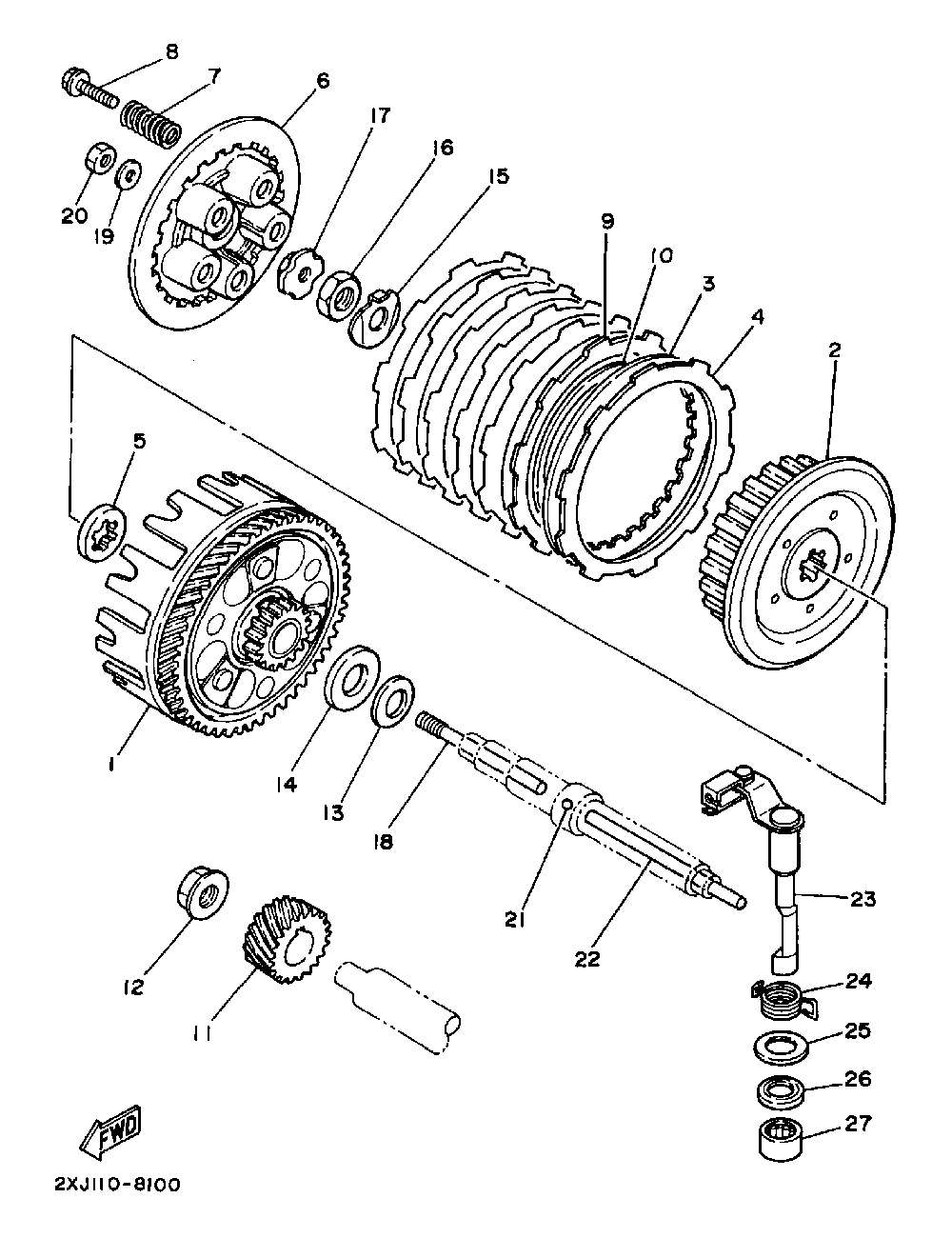 8
7
6
17
16
15
20
19
9
10
3
4
2
5
1
14
13
18
21
22
23
12
11
24
25
26
27
FWD
2XJ110-8100