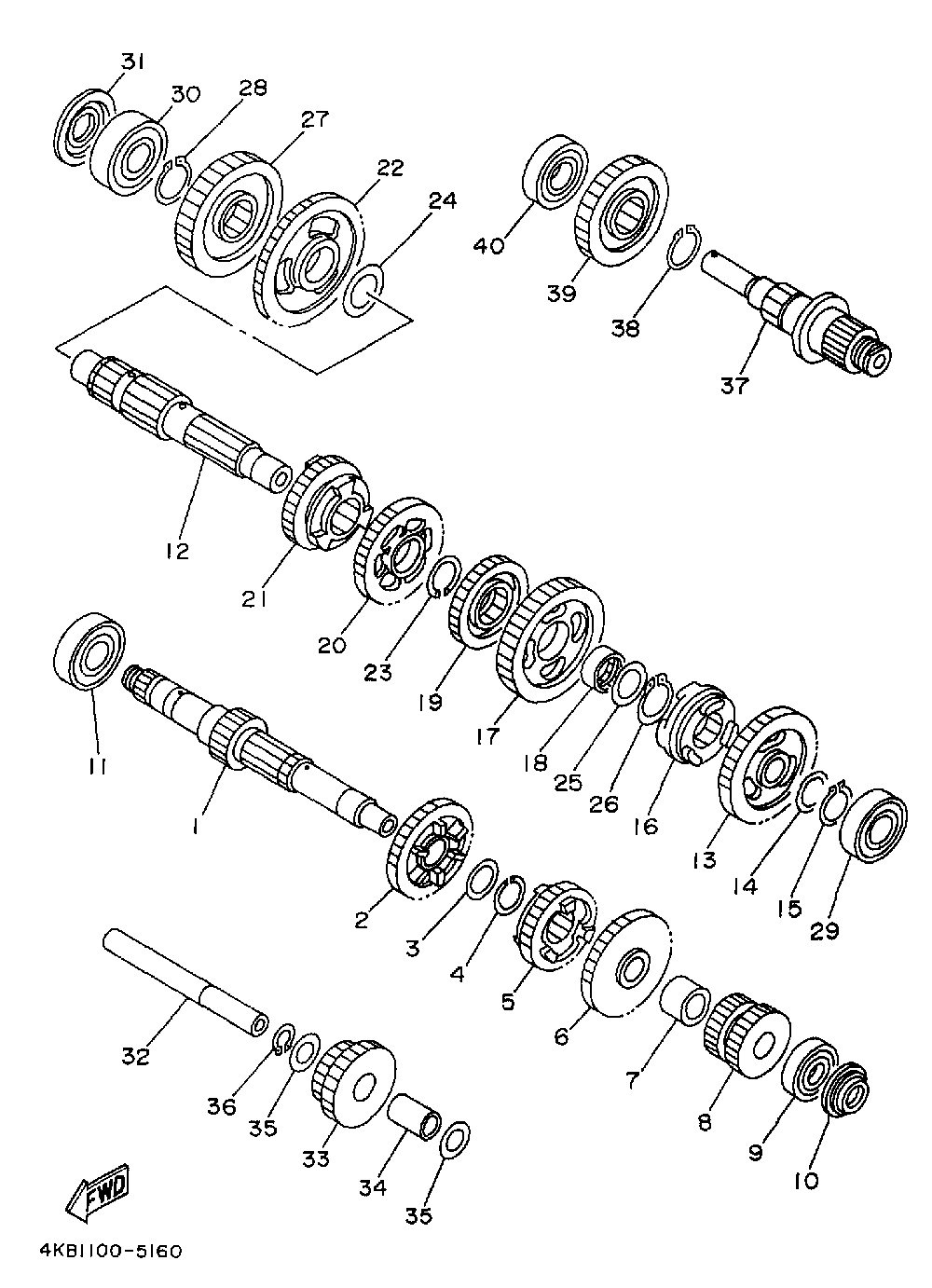 31
30
28
27
22
24
40
39
38
37
12
21
20
23
19
17
18
25
26
16
13
14
15
29
11
1
2
3
4
5
6
7
8
9
10
32
36
35
33
34
35
FWD
4KB1100-5160