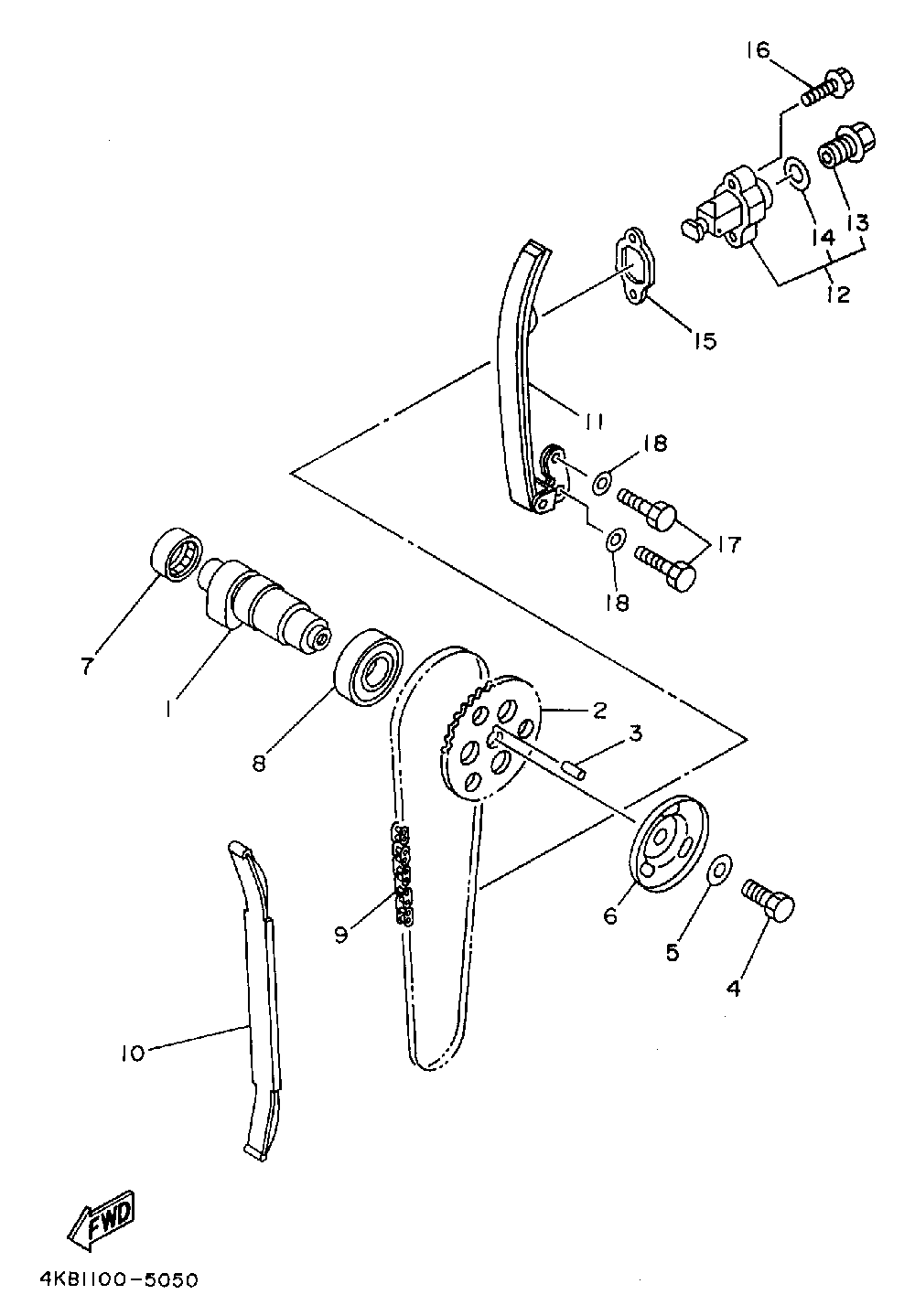 16
13
14
12
15
11
18
17
18
7
1
8
2
3
6
5
4
9
10
FWD
4KB1100-5050