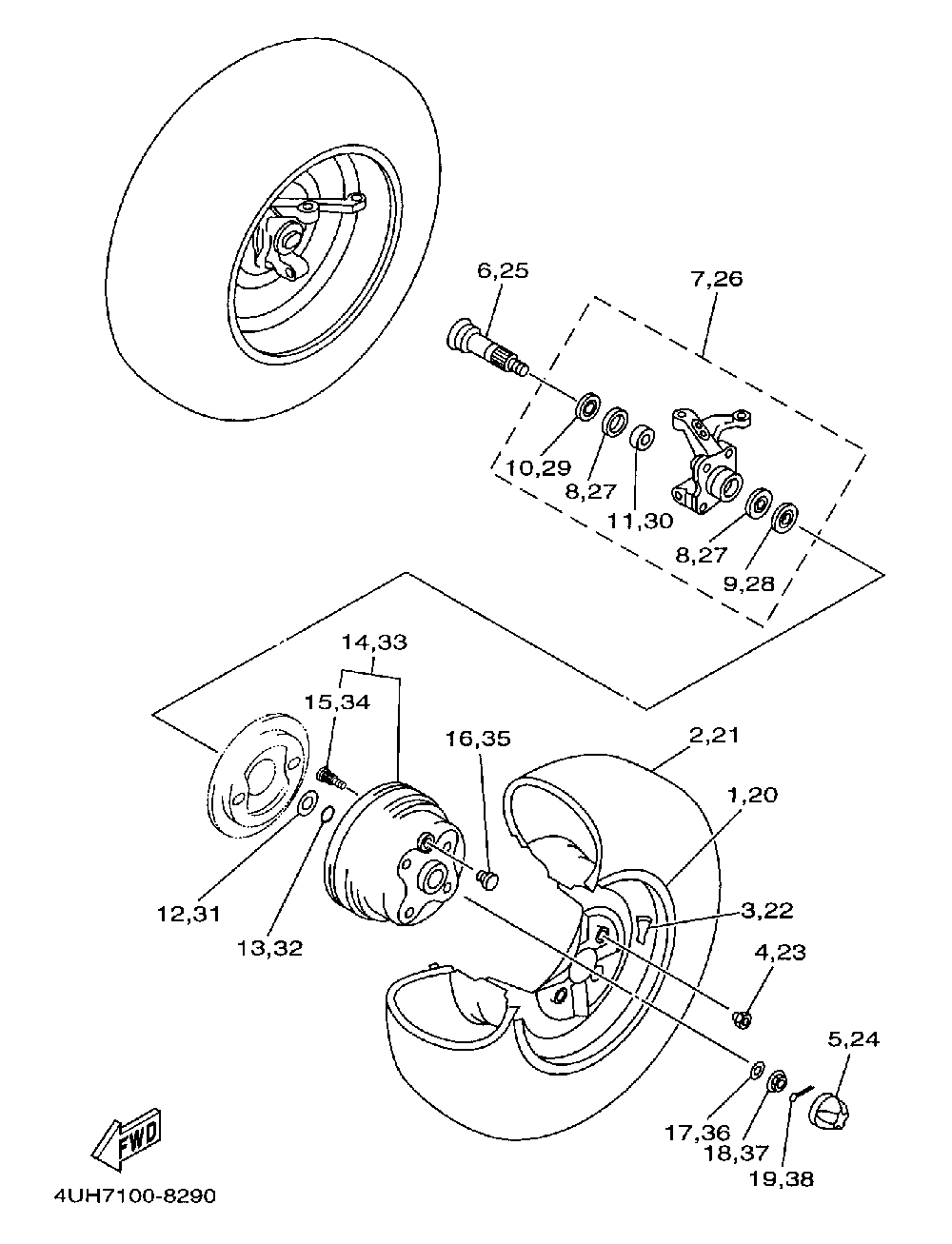 6,25
7,26
10,29
8,27
11,30
8,27
9,28
14,33
15,34
16,35
2,21
1,20
3,22
4,23
12,31
13,32
5,24
17,36
18,37
19,38
FWD
4UH7100-8290