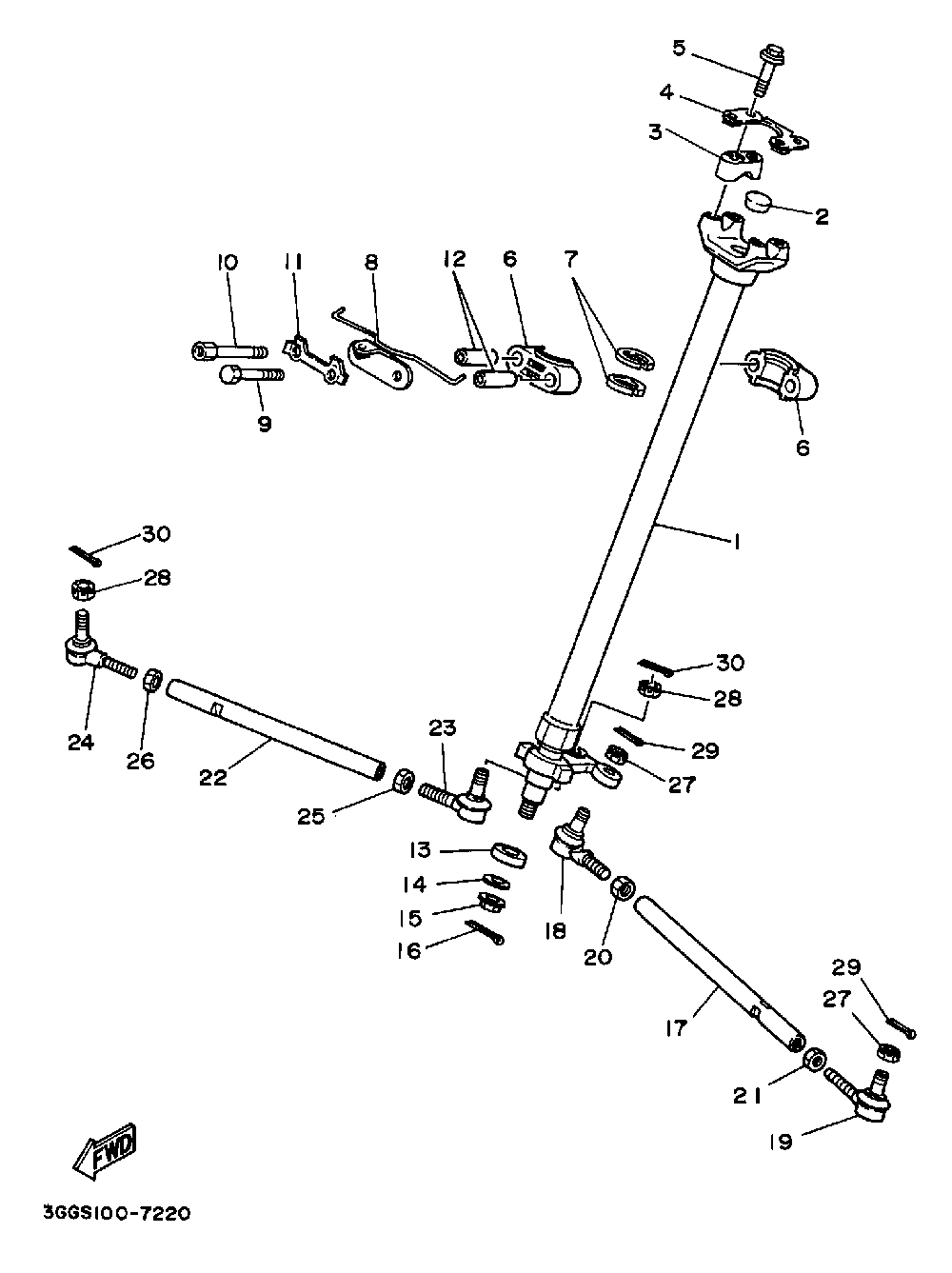 5
4
3
2
10
11
8
12
6
7
9
6
1
30
28
24
26
22
23
25
30
28
29
27
13
14
15
16
18
20
17
29
27
21
19
FWD
3GGS100-7220