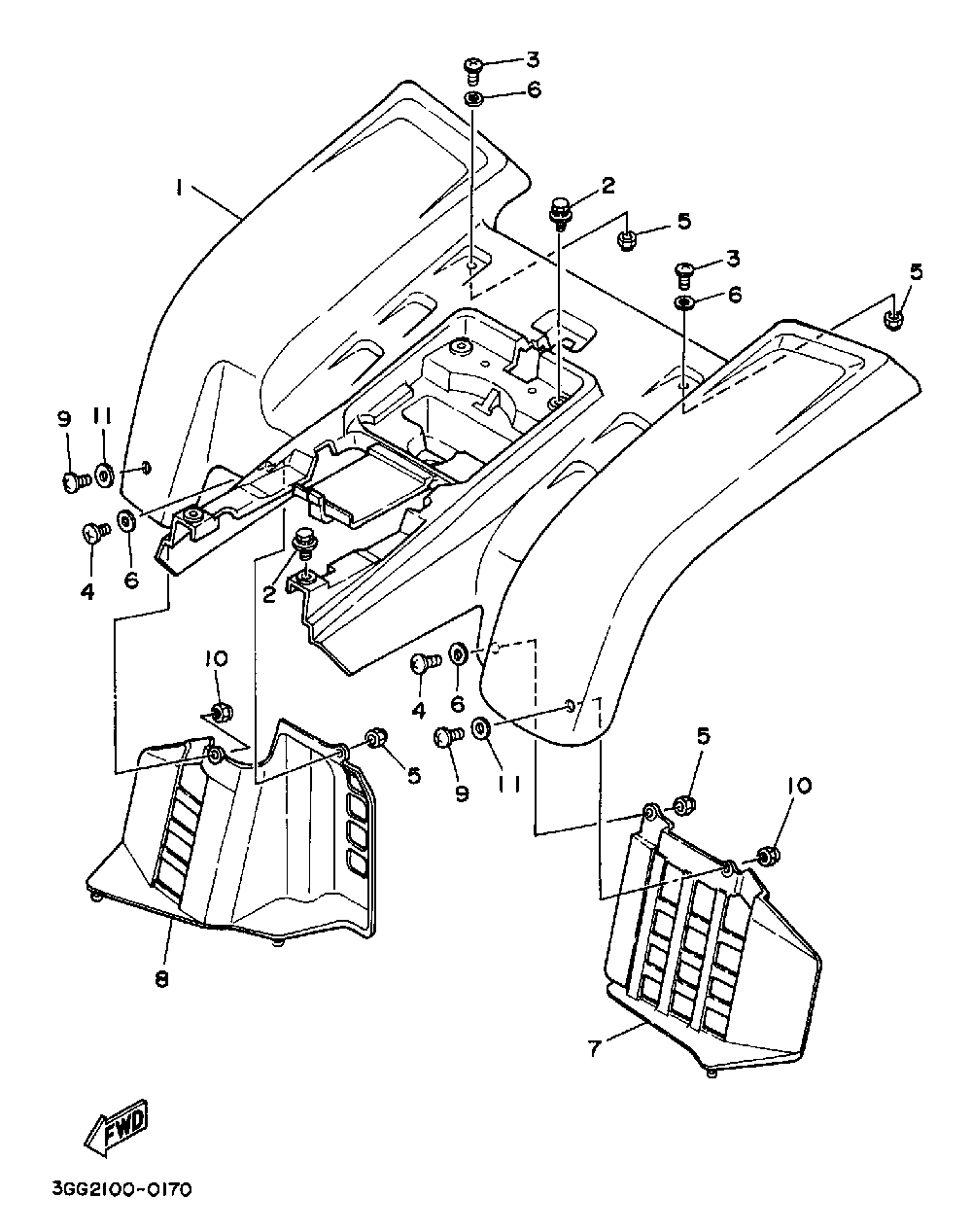 3
6
1
2
5
3
6
5
9
11
4
6
2
10
4
6
9
11
5
5
10
8
7
FWD
3GG2100-0170