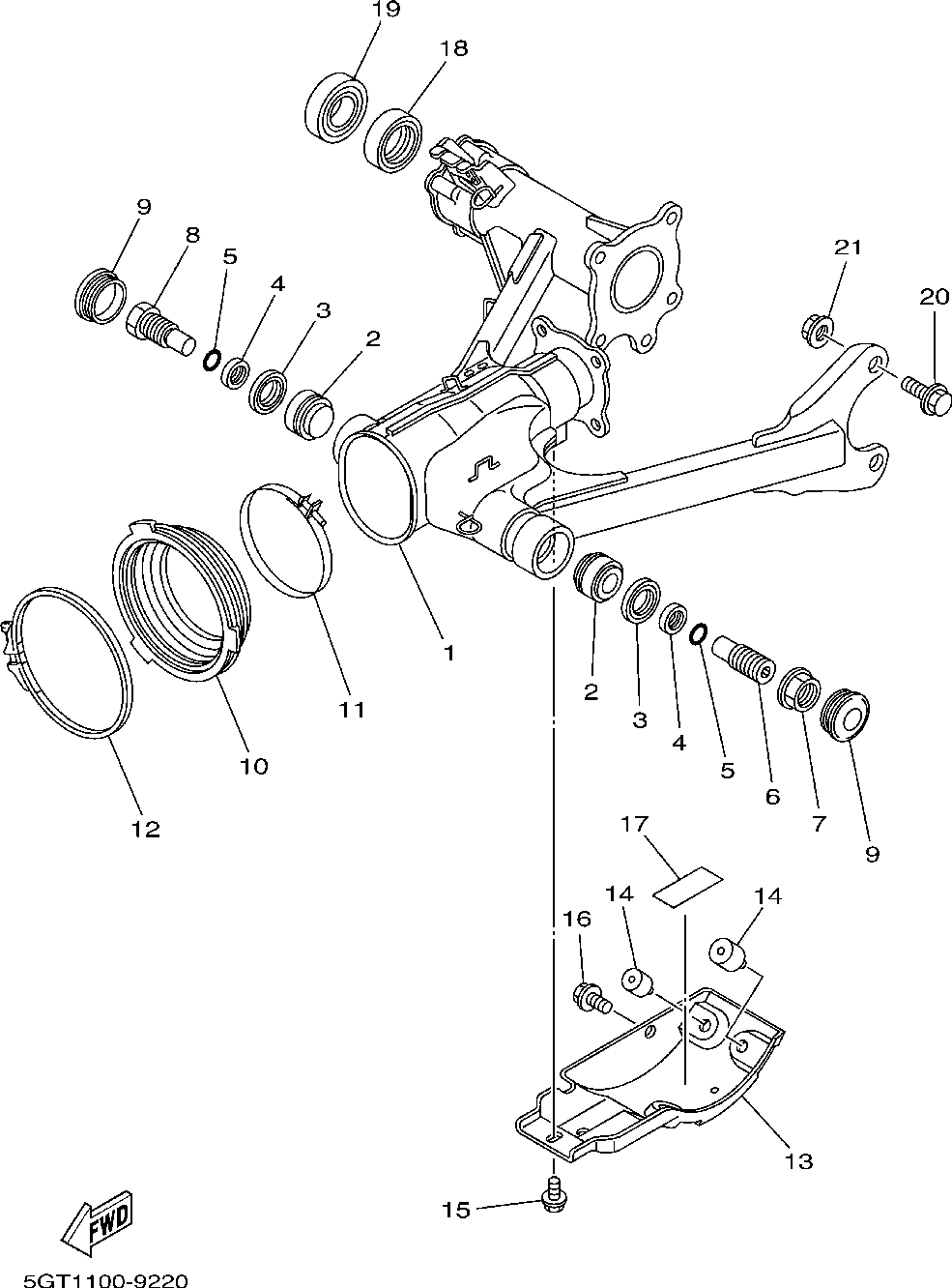 19
18
9
8
5
4
3
2
21
20
1
11
10
12
2
3
4
5
6
7
9
17
14
14
16
13
15
FWD
5GT1100-9220