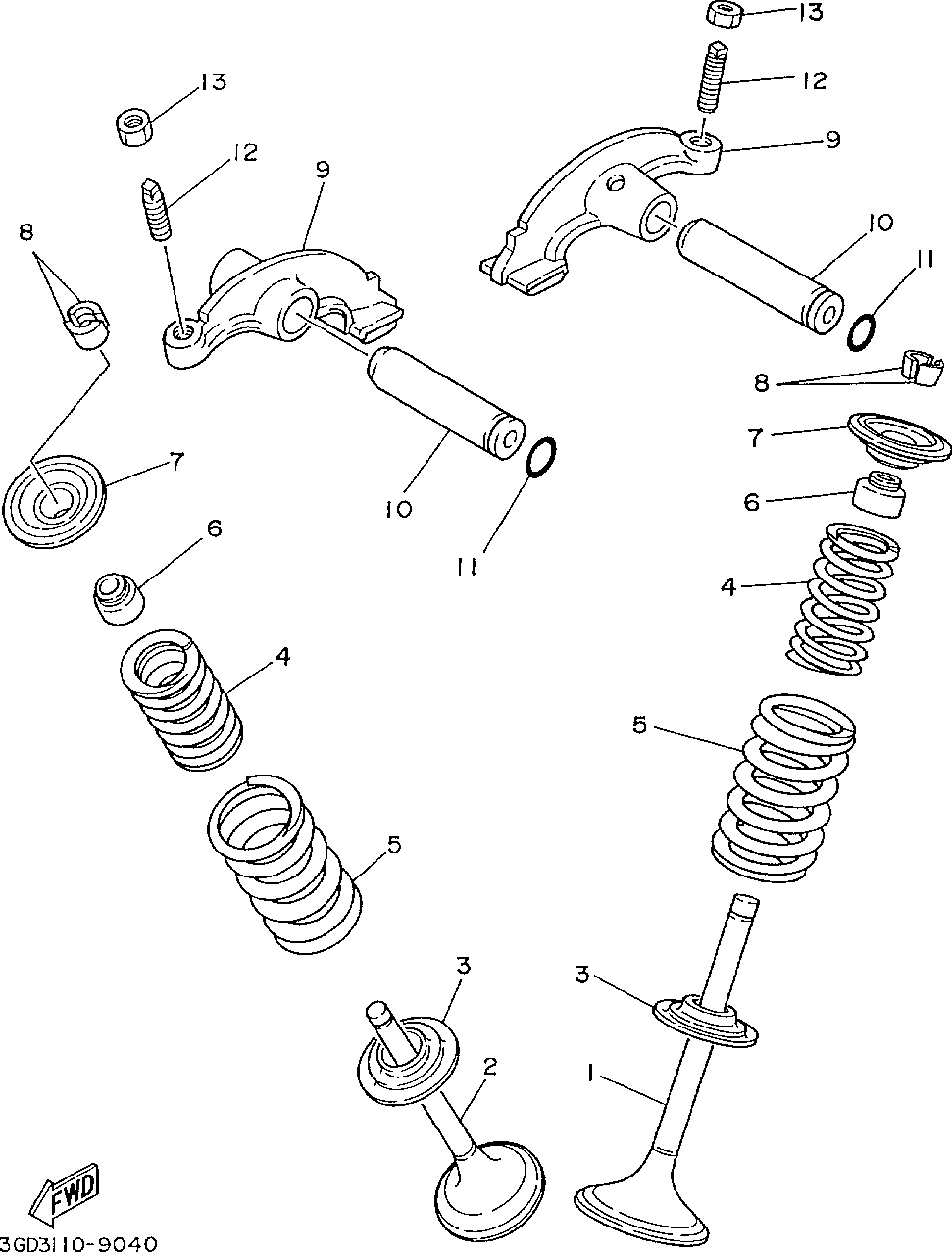 13
12
9
10
11
8
7
6
4
5
3
1
13
12
9
8
7
10
11
6
4
5
3
2
FWD
3GD3110-9040