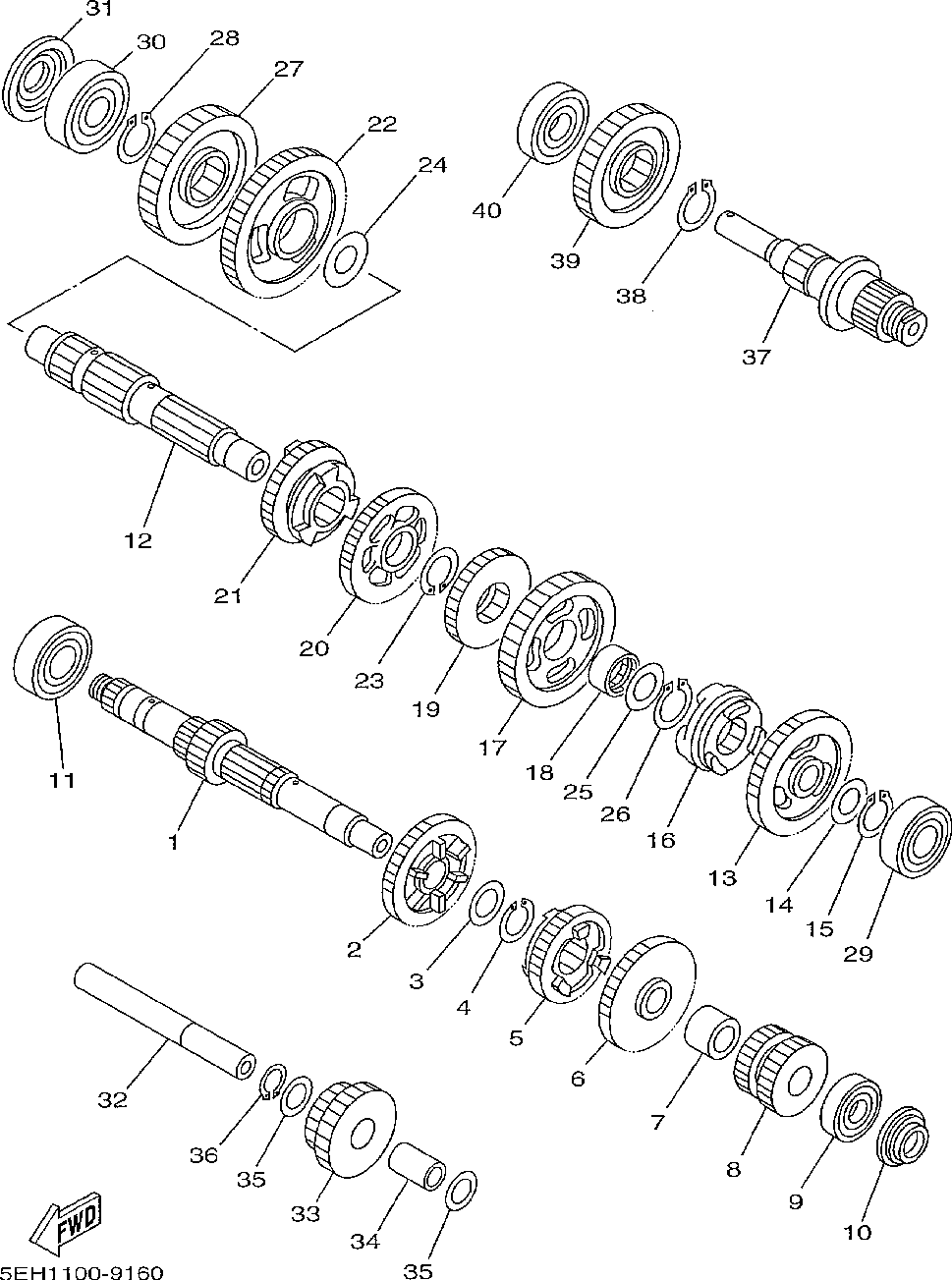 31
30
28
27
22
24
40
39
38
37
12
21
20
23
19
17
18
25
26
16
13
14
15
29
11
1
2
3
4
5
6
7
8
9
10
32
36
35
33
34
35
FWD
5EH1100-9160