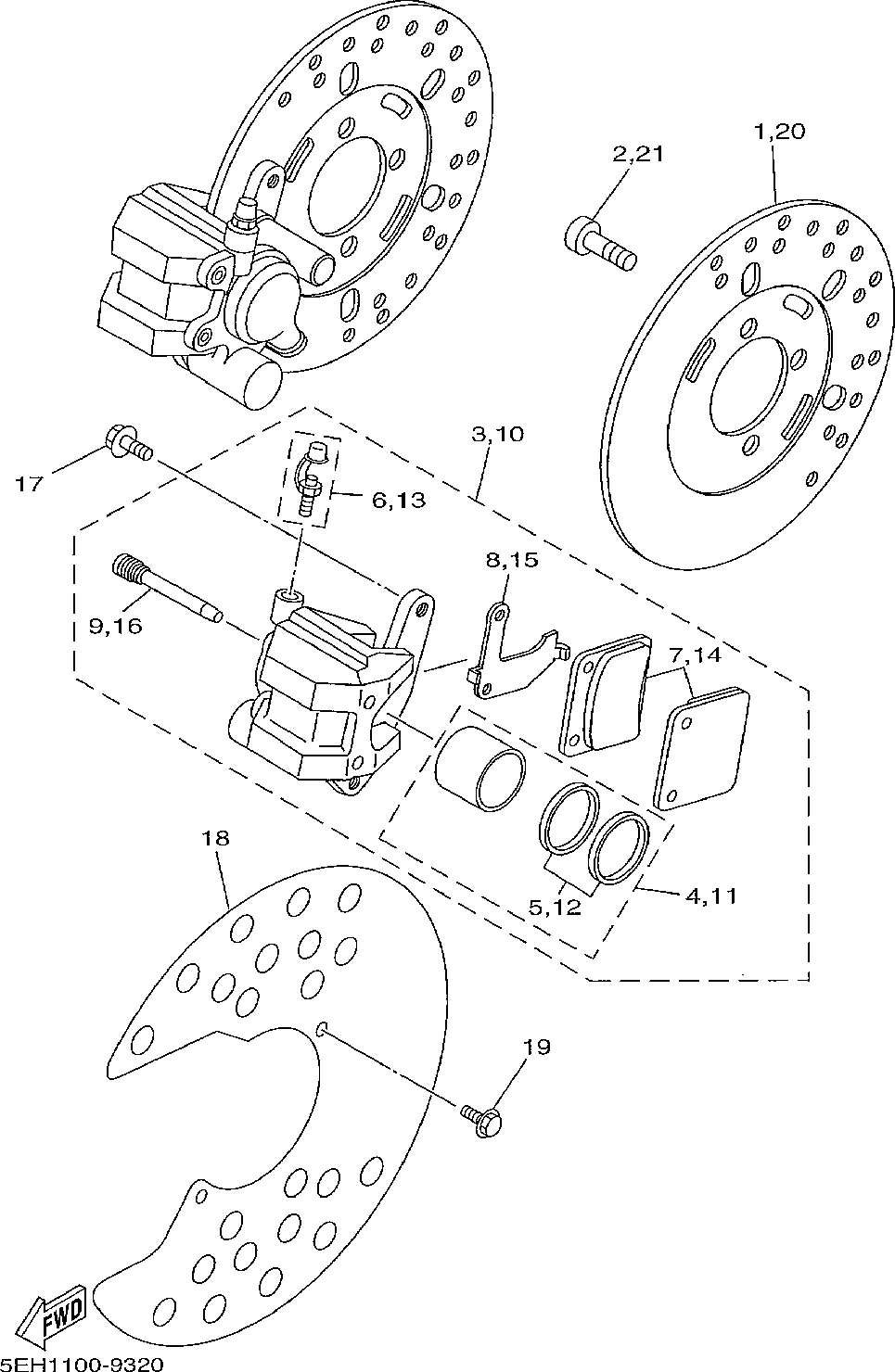 2,21
1,20
3,10
17
6,13
8,15
9,16
7,14
18
5,12
4,11
19
FWD
5EH1100-9320