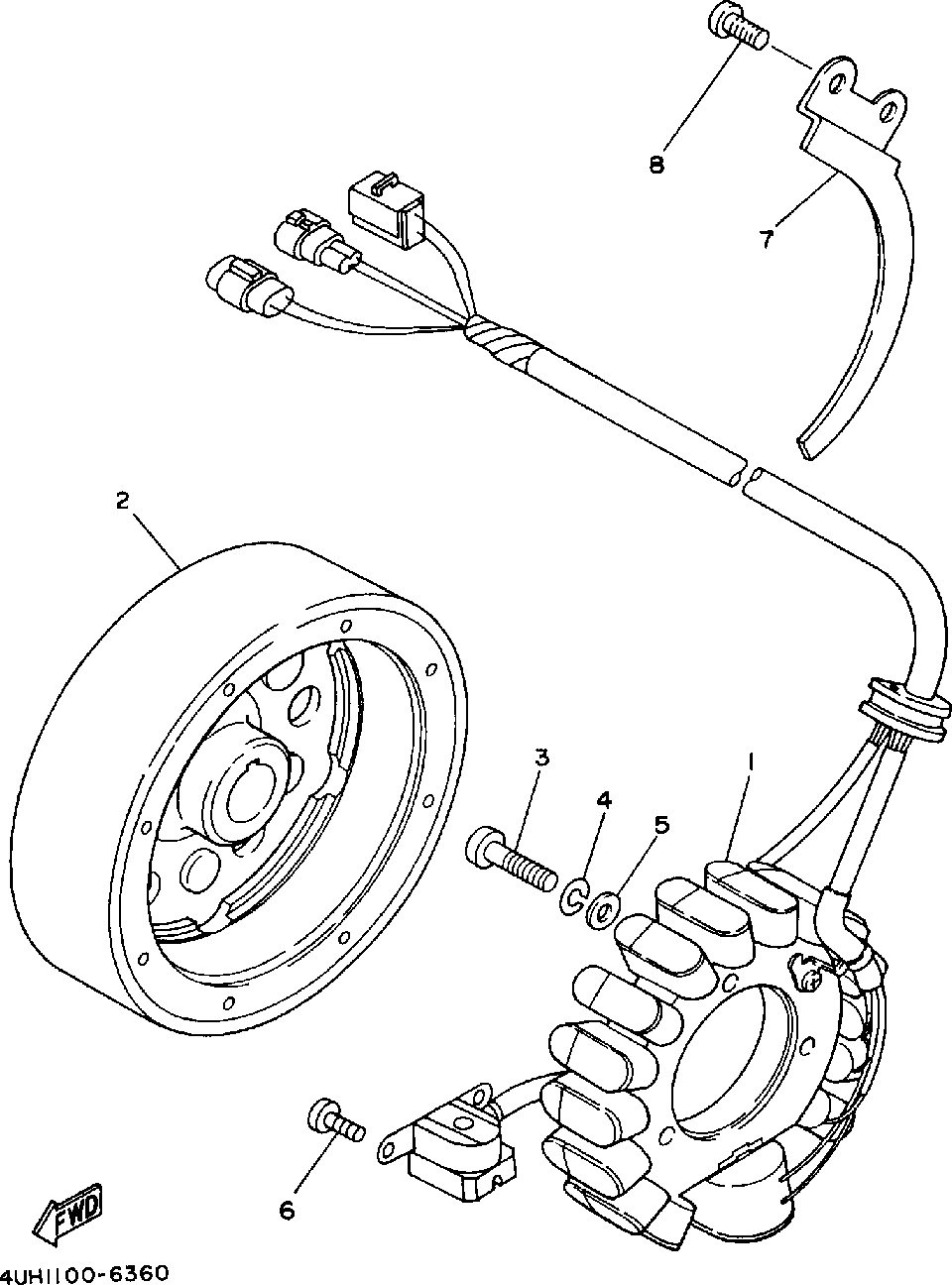 8
7
2
3
4
5
1
6
FWD
4UH1100-6360