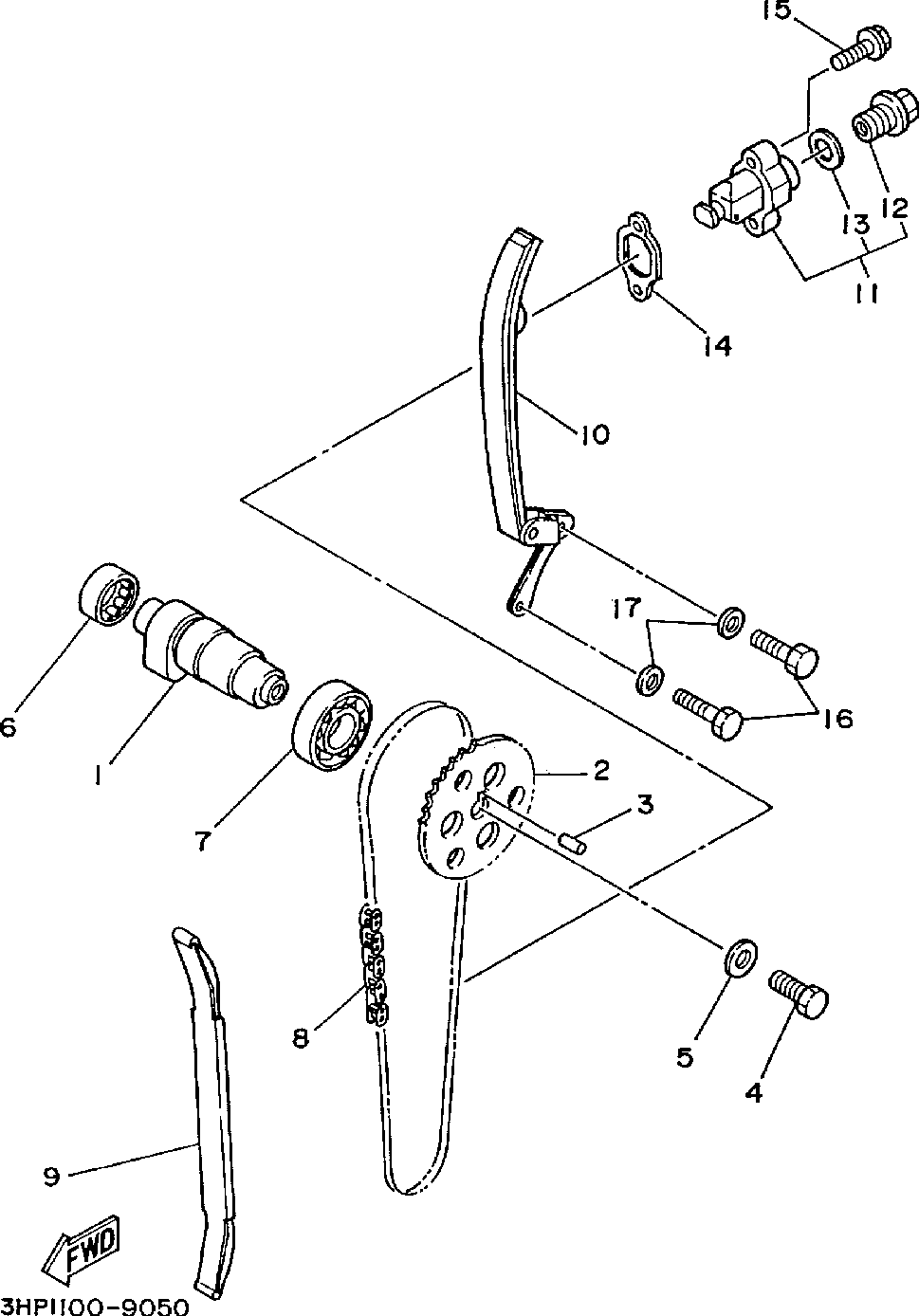 15
12
13
11
14
10
17
16
6
1
7
2
3
8
5
4
9
FWD
3HP1100-9050